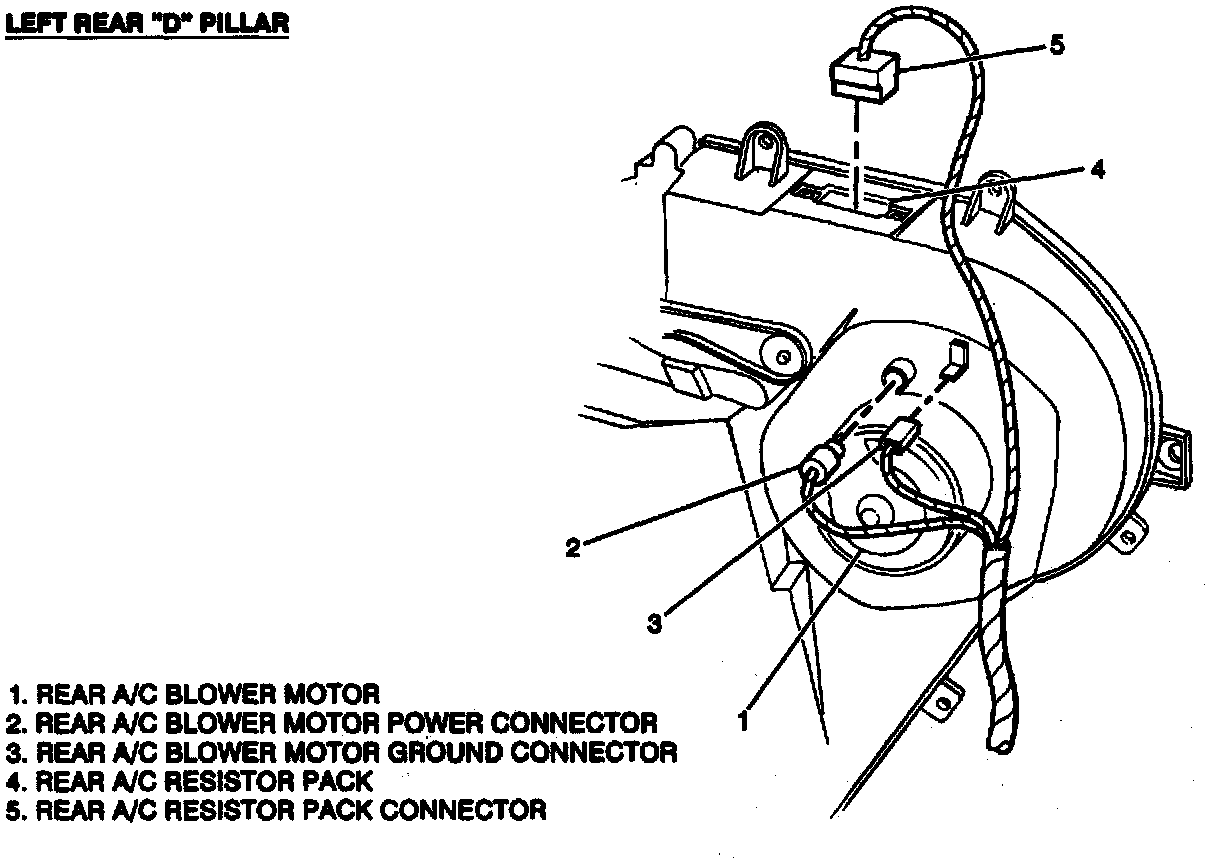 LEFT REAR "D" PILLAR

5

4

2

3

1

1. REAR A/C BLOWER MOTOR
2. REAR A/C BLOWER MOTOR POWER CONNECTOR
3. REAR A/C BLOWER MOTOR GROUND CONNECTOR
4. REAR A/C RESISTOR PACK
5. REAR A/C RESISTOR PACK CONNECTOR