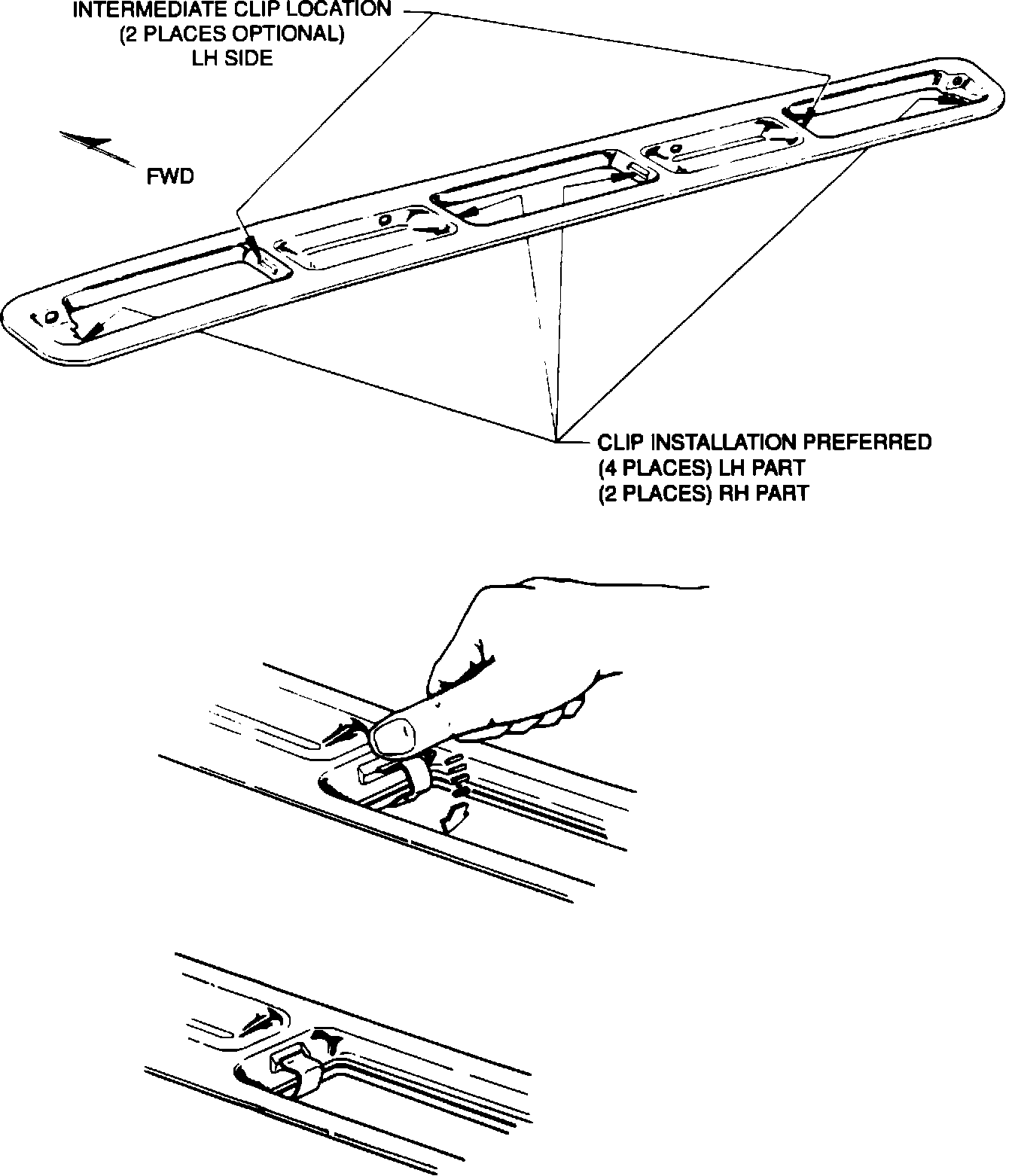 INTERMEDIATE CLIP LOCATION
(2 PLACES OPTIONAL)
LH SIDE

FWD

CLIP INSTALLATION PREFERRED
(4 PLACES) LH PART
(2 PLACES) RH PART