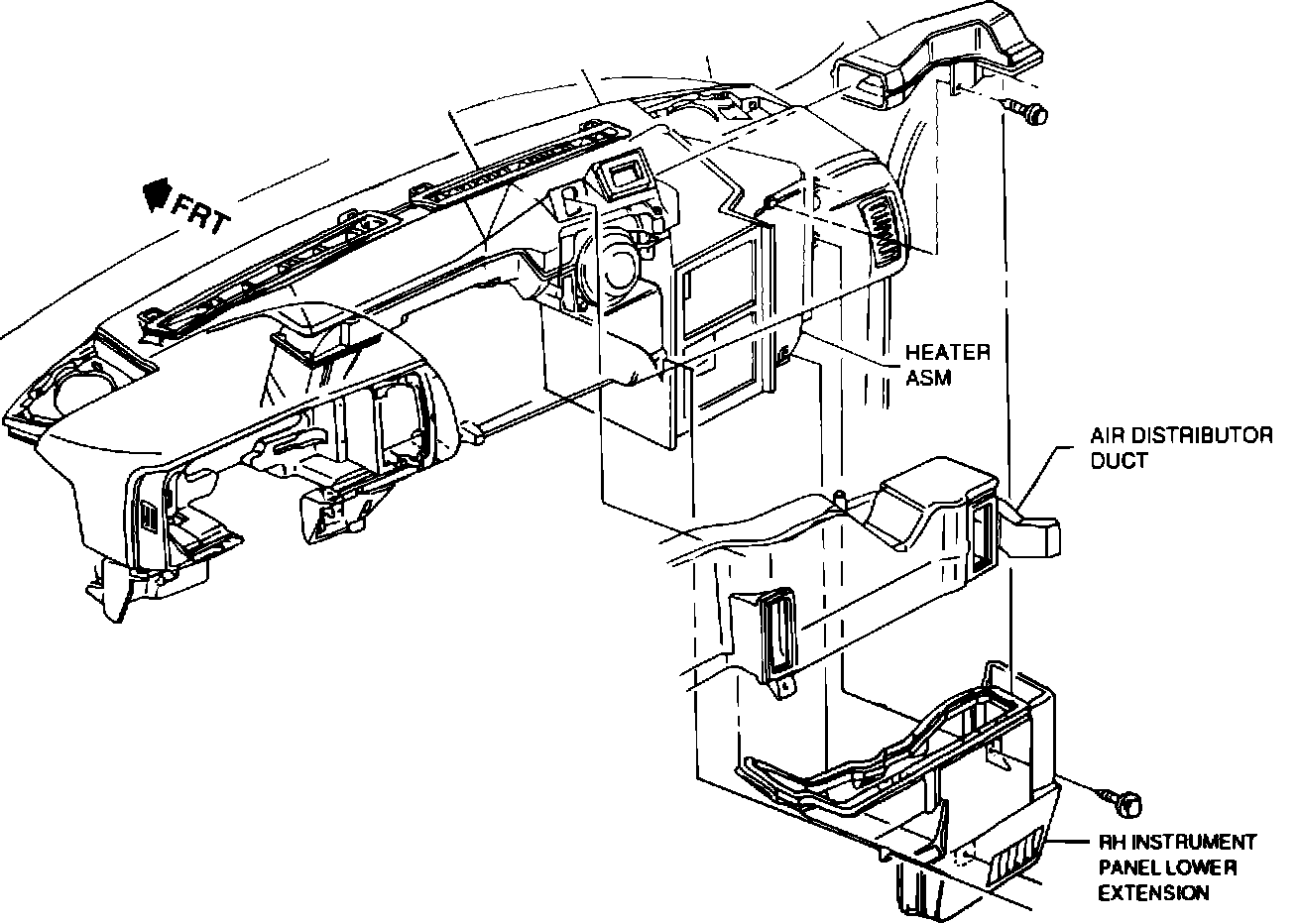 FRT

HEATER ASM

AIR DISTRIBUTOR DUCT

RH INSTRUMENT PANEL LOWER EXTENSION