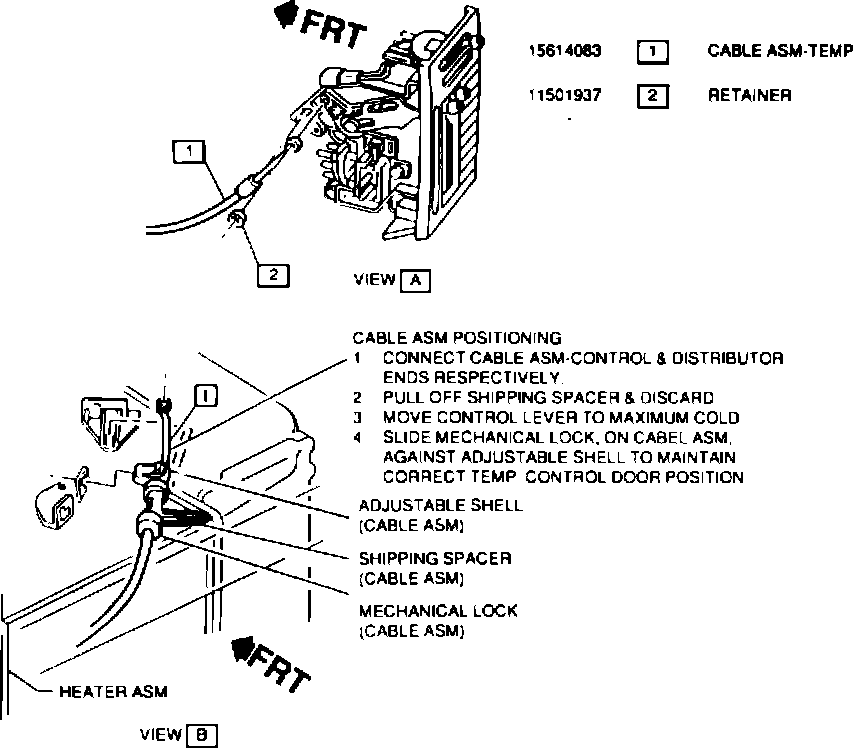 FRT

15614083 1 CABLE ASM-TEMP

11501937 2 RETAINER

1

2

VIEW A

CABLE ASM POSITIONING
1 CONNECT CABLE ASM-CONTROL & DISTRIBUTOR ENDS RESPECTIVELY.
2 PULL OFF SHIPPING SPACER & DISCARD
3 MOVE CONTROL LEVER TO MAXIMUM COLD
4 SLIDE MECHANICAL LOCK, ON CABEL ASM, AGAINST ADJUSTABLE SHELL TO MAINTAIN CORRECT TEMP CONTROL DOOR POSITION

1

ADJUSTABLE SHELL (CABLE ASM)

SHIPPING SPACER (CABLE ASM)

MECHANICAL LOCK (CABLE ASM)

FRT

HEATER ASM

VIEW B