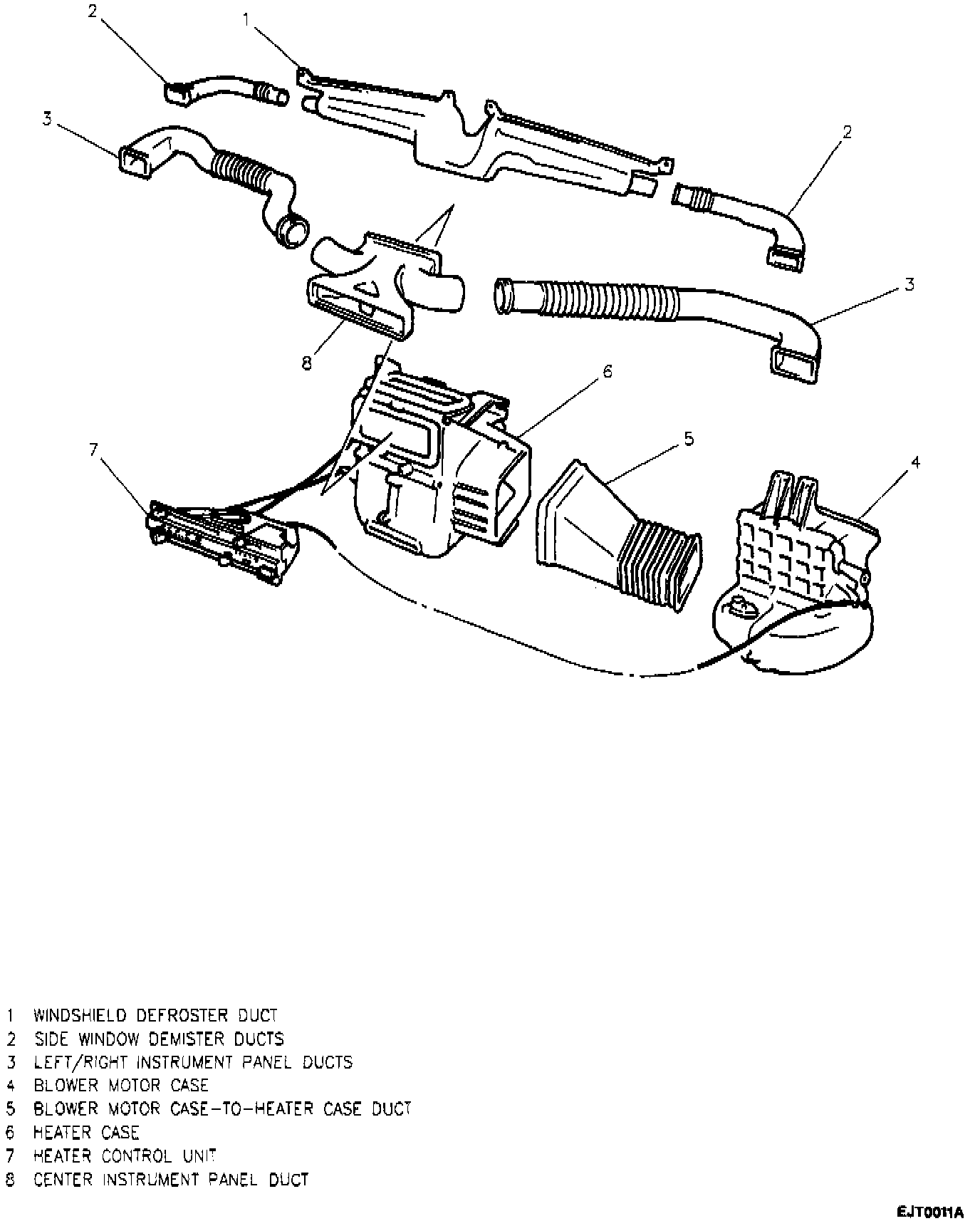 2
1
3
2
3
8
6
7
5
4

1 WINDSHIELD DEFROSTER DUCT
2 SIDE WINDOW DEMISTER DUCTS
3 LEFT/RIGHT INSTRUMENT PANEL DUCTS
4 BLOWER MOTOR CASE
5 BLOWER MOTOR CASE-TO-HEATER CASE DUCT
6 HEATER CASE
7 HEATER CONTROL UNIT
8 CENTER INSTRUMENT PANEL DUCT

EJT0011A