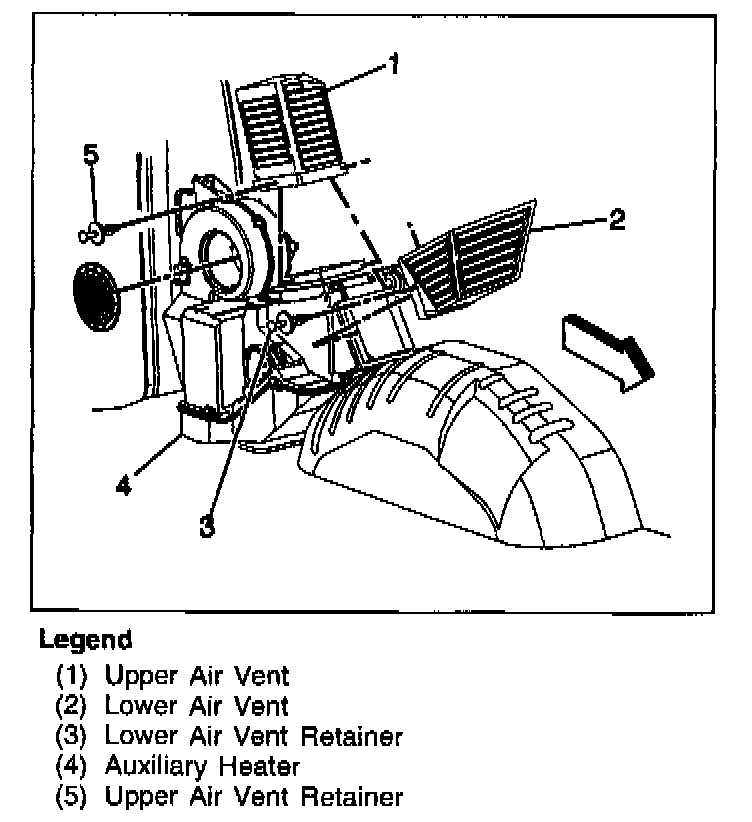 1
5
2
4
3

Legend
(1) Upper Air Vent
(2) Lower Air Vent
(3) Lower Air Vent Retainer
(4) Auxiliary Heater
(5) Upper Air Vent Retainer