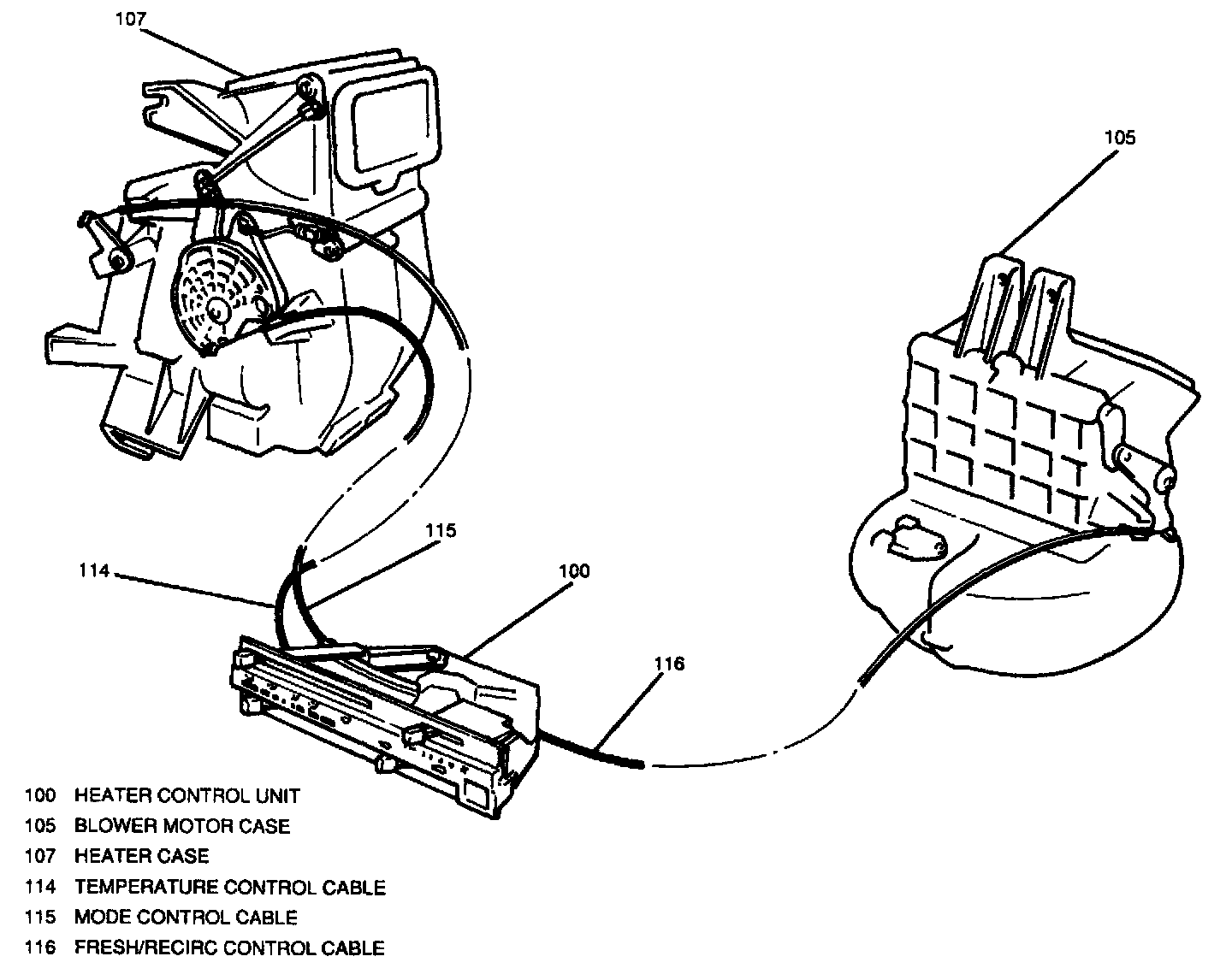 107

105

115

114

100

116

100 HEATER CONTROL UNIT
105 BLOWER MOTOR CASE
107 HEATER CASE
114 TEMPERATURE CONTROL CABLE
115 MODE CONTROL CABLE
116 FRESH/RECIRC CONTROL CABLE