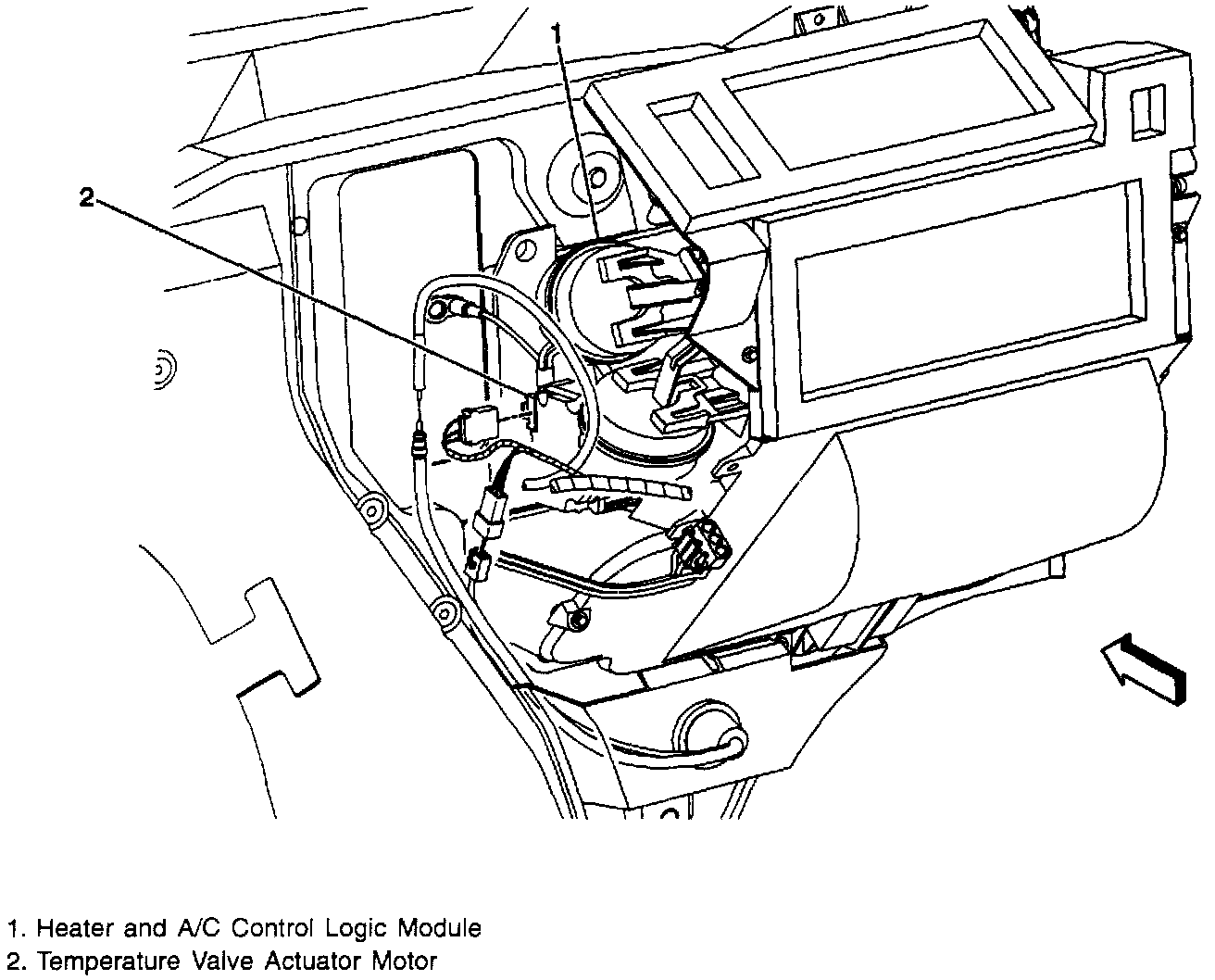 1

2

1. Heater and A/C Control Logic Module
2. Temperature Valve Actuator Motor