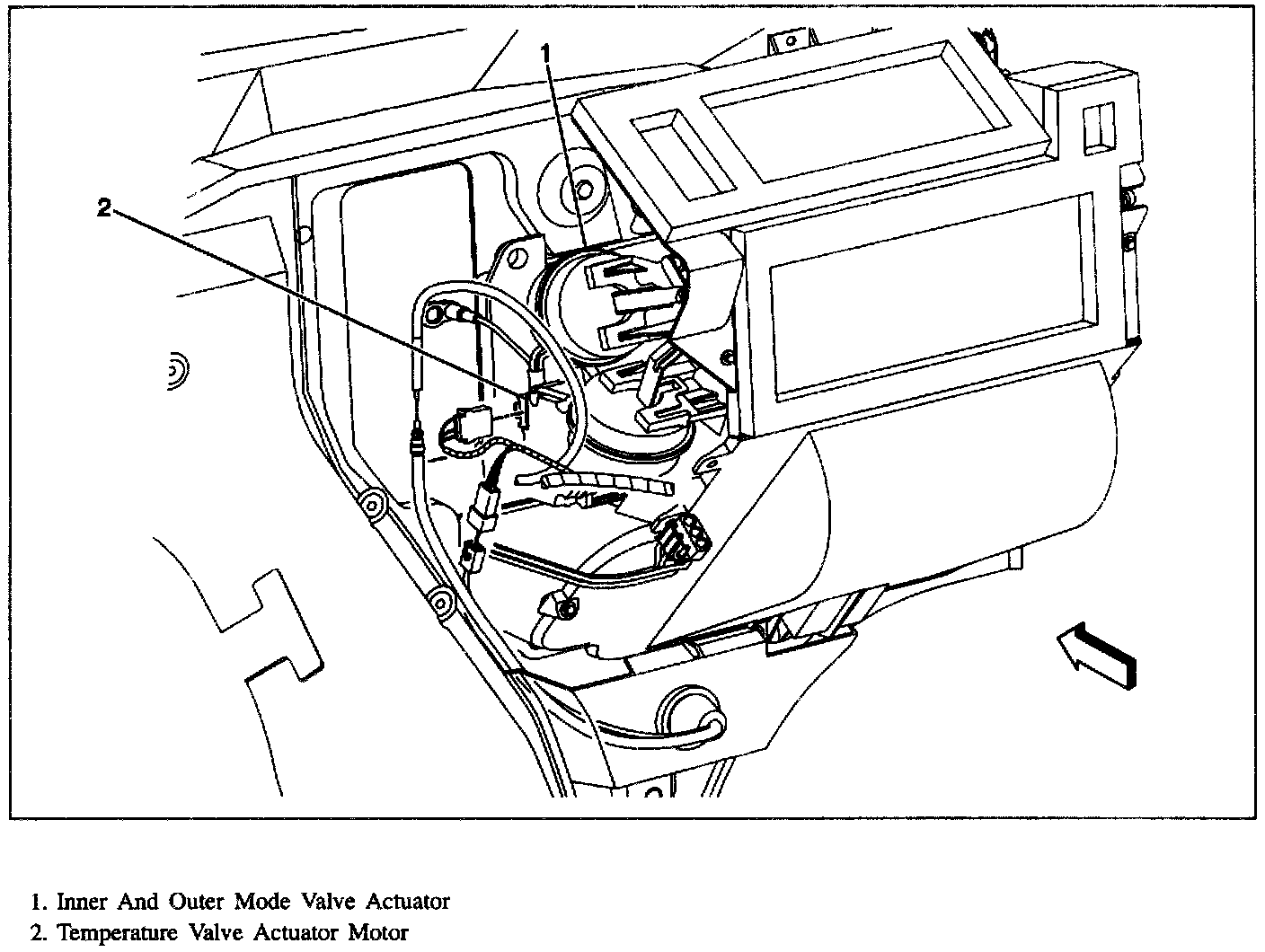 1

2

1. Inner And Outer Mode Valve Actuator
2. Temperature Valve Actuator Motor