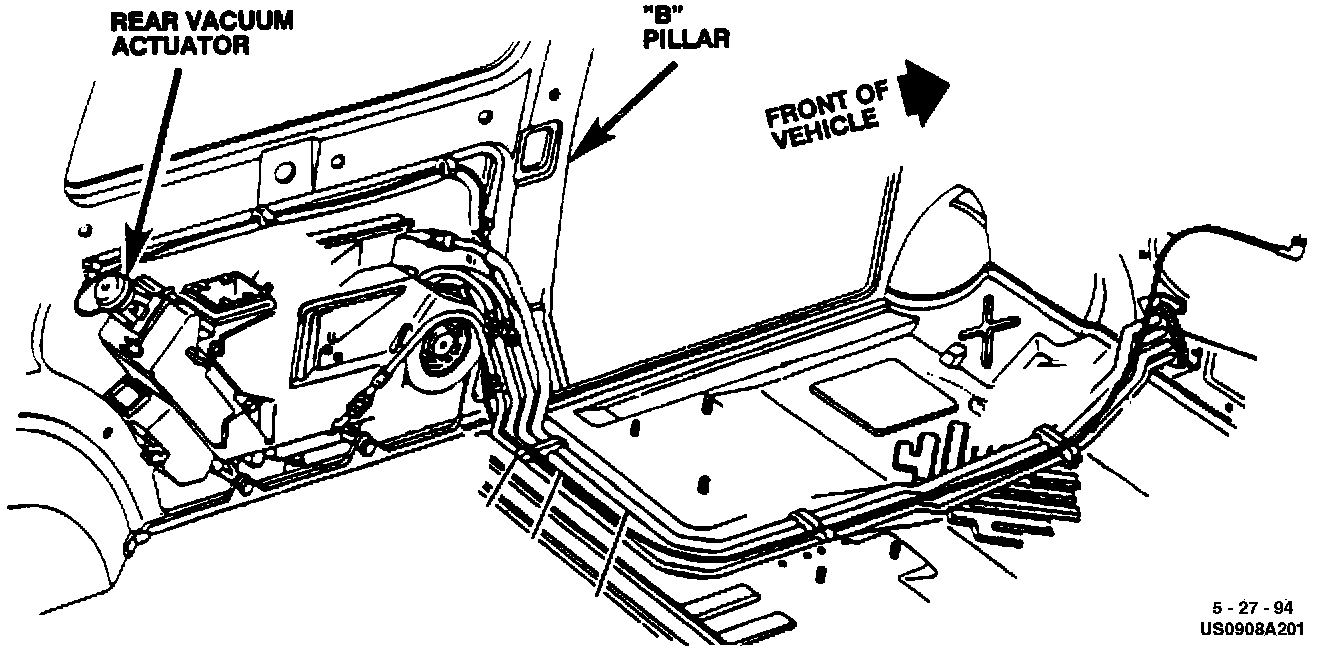 REAR VACUUM ACTUATOR

"B" PILLAR

FRONT OF VEHICLE

5 - 27 - 94
US0908A201