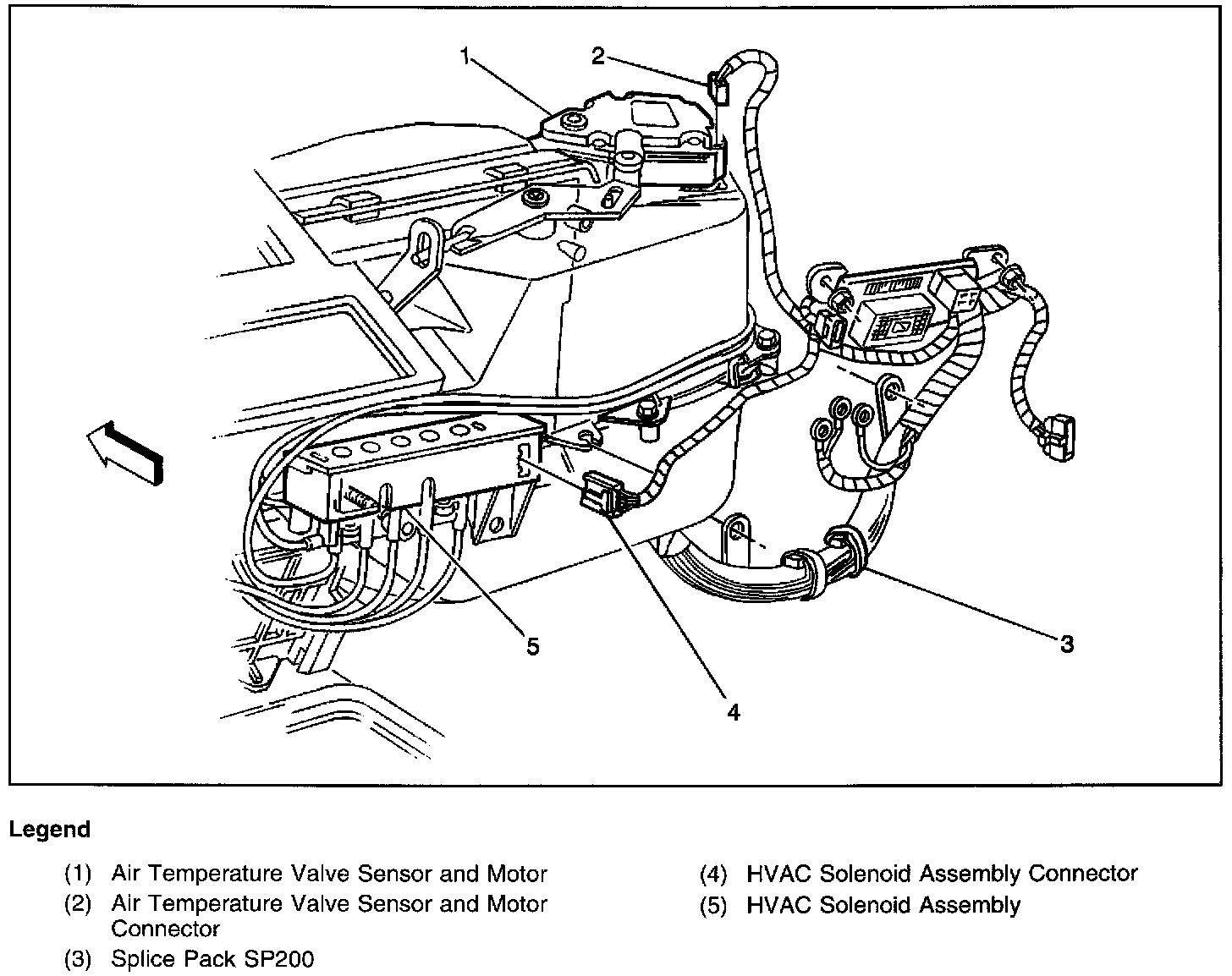 1
2
5
4
3

Legend

(1) Air Temperature Valve Sensor and Motor
(2) Air Temperature Valve Sensor and Motor Connector
(3) Splice Pack SP200

(4) HVAC Solenoid Assembly Connector
(5) HVAC Solenoid Assembly