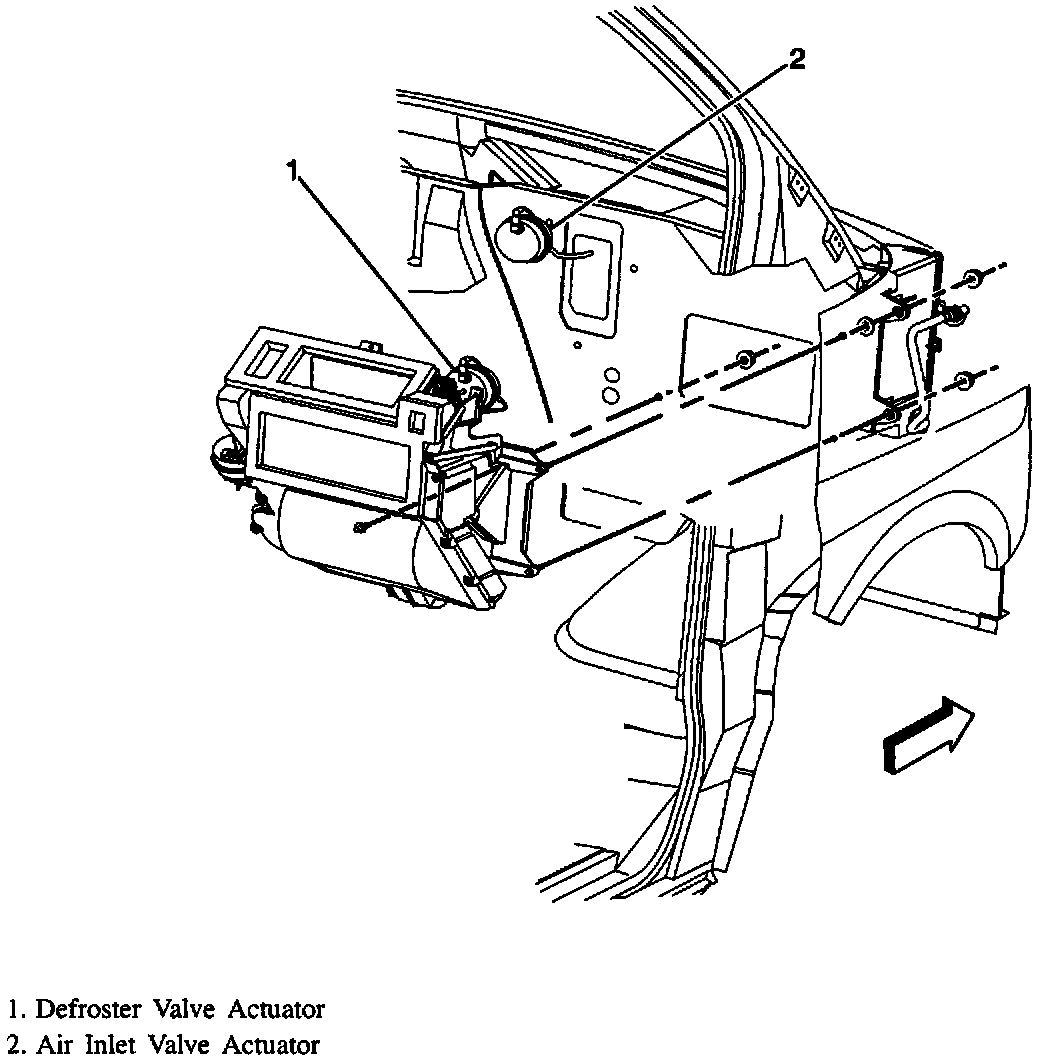 2

1

1. Defroster Valve Actuator
2. Air Inlet Valve Actuator