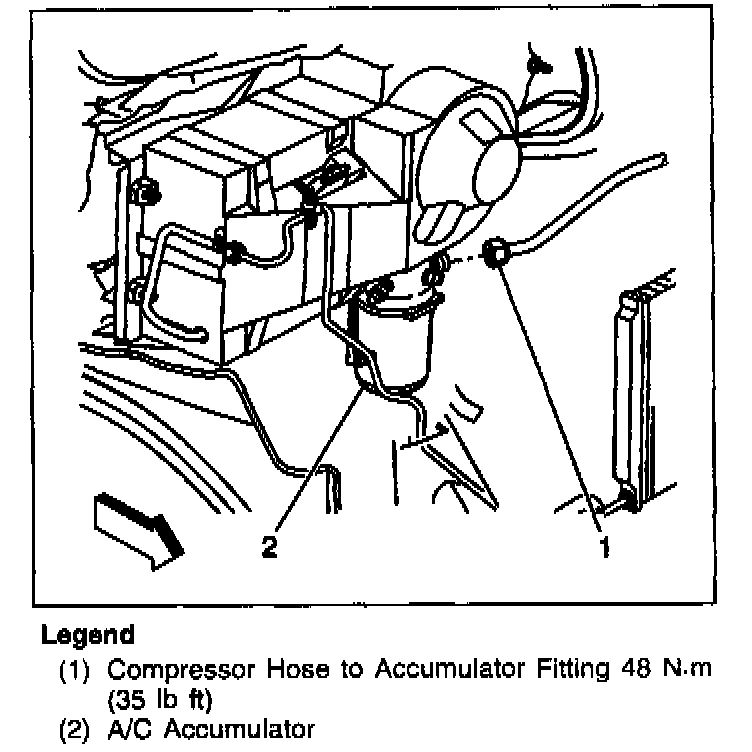 2

1

Legend

(1) Compressor Hose to Accumulator Fitting 48 N.m (35 lb ft)

(2) A/C Accumulator