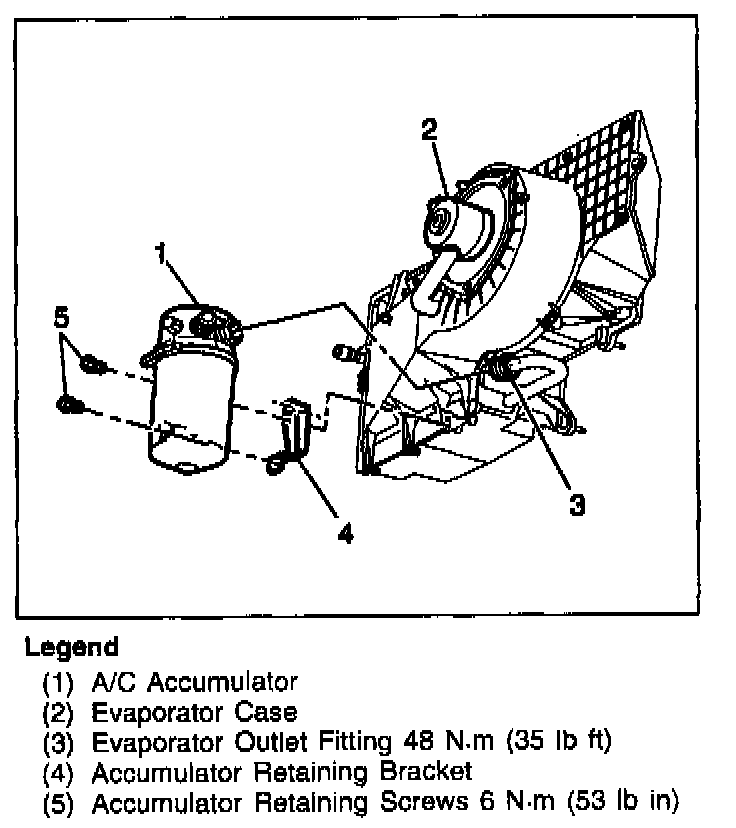 2
1
5
3
4

Legend
(1) A/C Accumulator
(2) Evaporator Case
(3) Evaporator Outlet Fitting 48 N·m (35 lb ft)
(4) Accumulator Retaining Bracket
(5) Accumulator Retaining Screws 6 N·m (53 lb in)