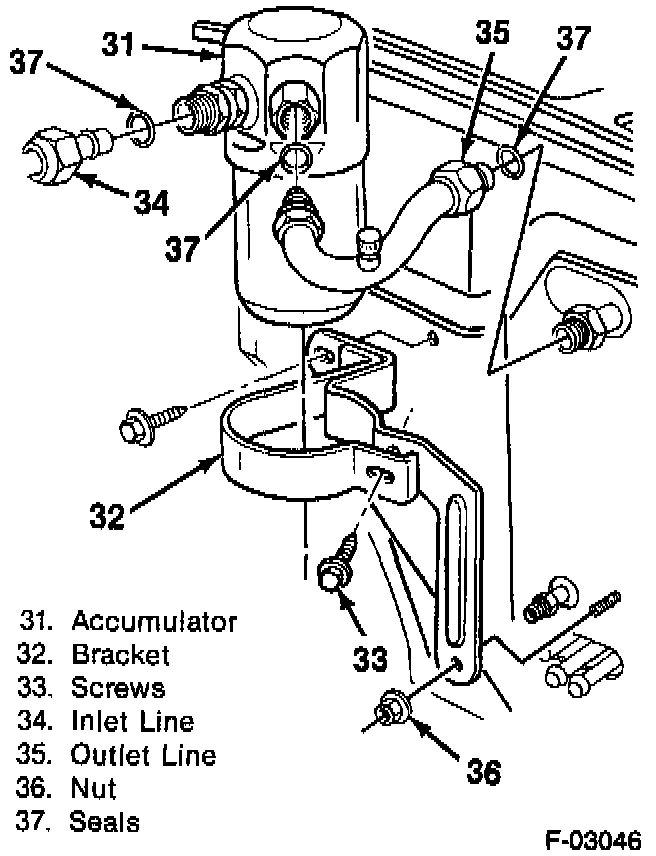 31
37
35
37
34
37
32
33
36

31. Accumulator
32. Bracket
33. Screws
34. Inlet Line
35. Outlet Line
36. Nut
37. Seals

F-03046