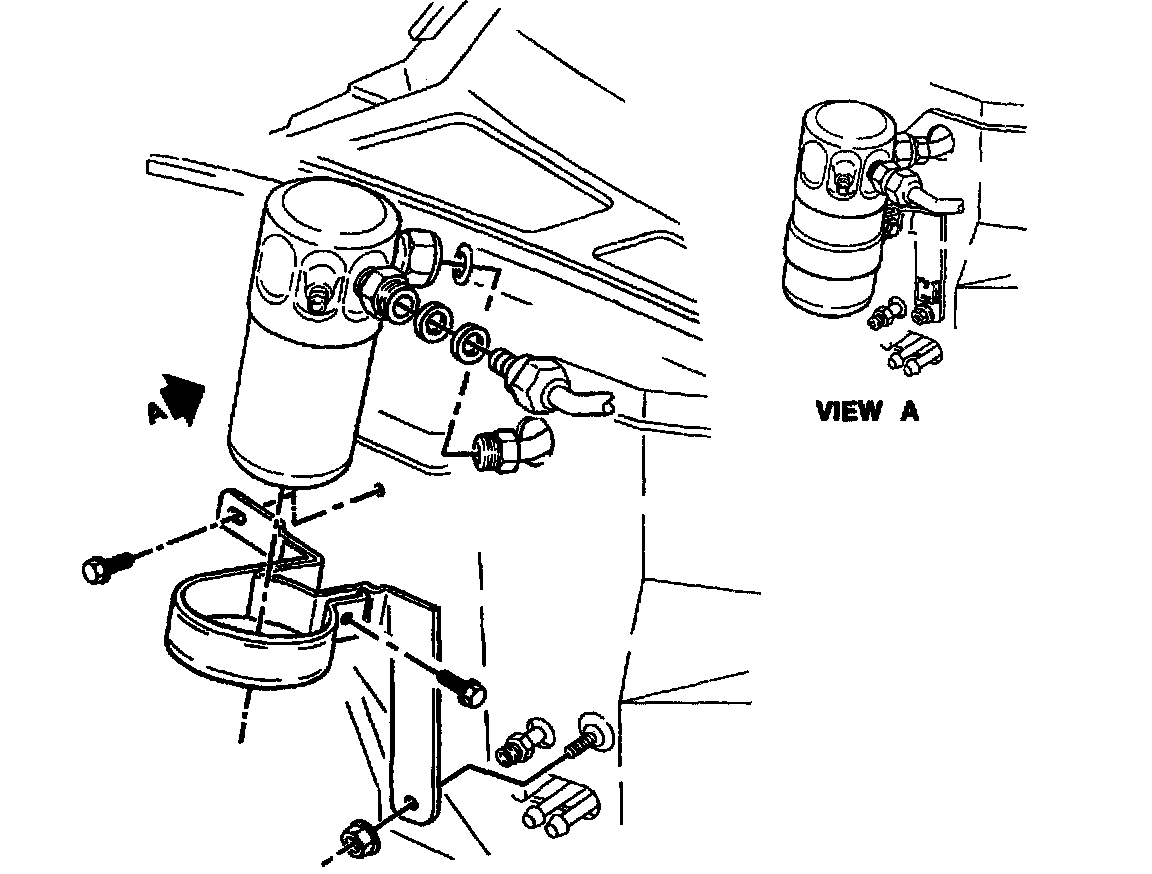 A

VIEW A