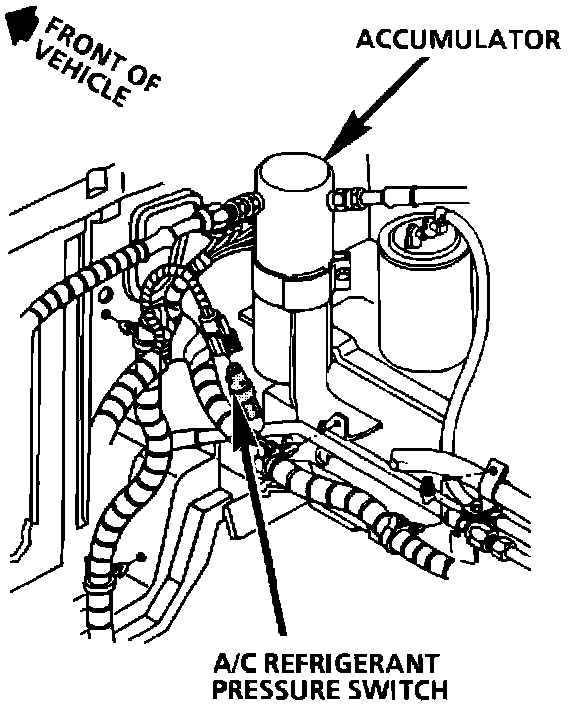 FRONT OF VEHICLE

ACCUMULATOR

A/C REFRIGERANT PRESSURE SWITCH