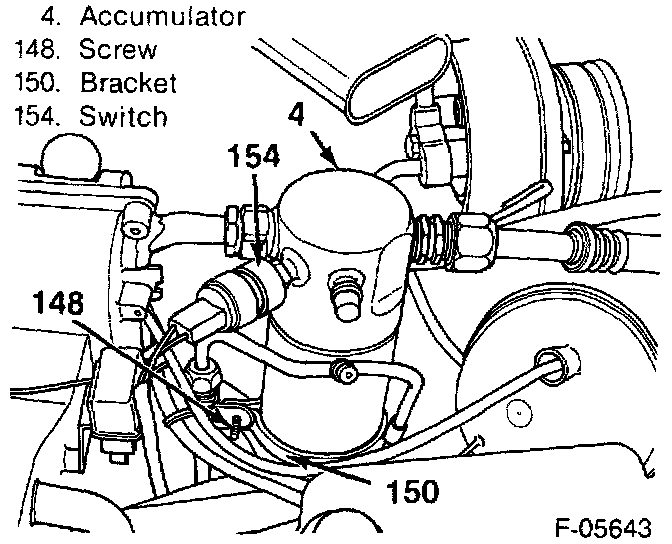 4. Accumulator
148. Screw
150. Bracket
154. Switch

4
154
148
150

F-05643