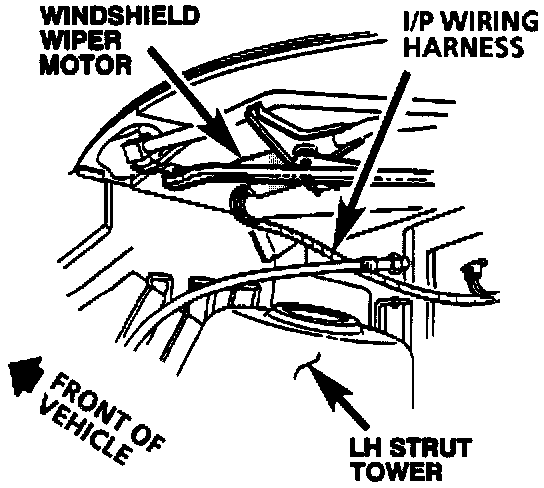 WINDSHIELD WIPER MOTOR

I/P WIRING HARNESS

FRONT OF VEHICLE

LH STRUT TOWER