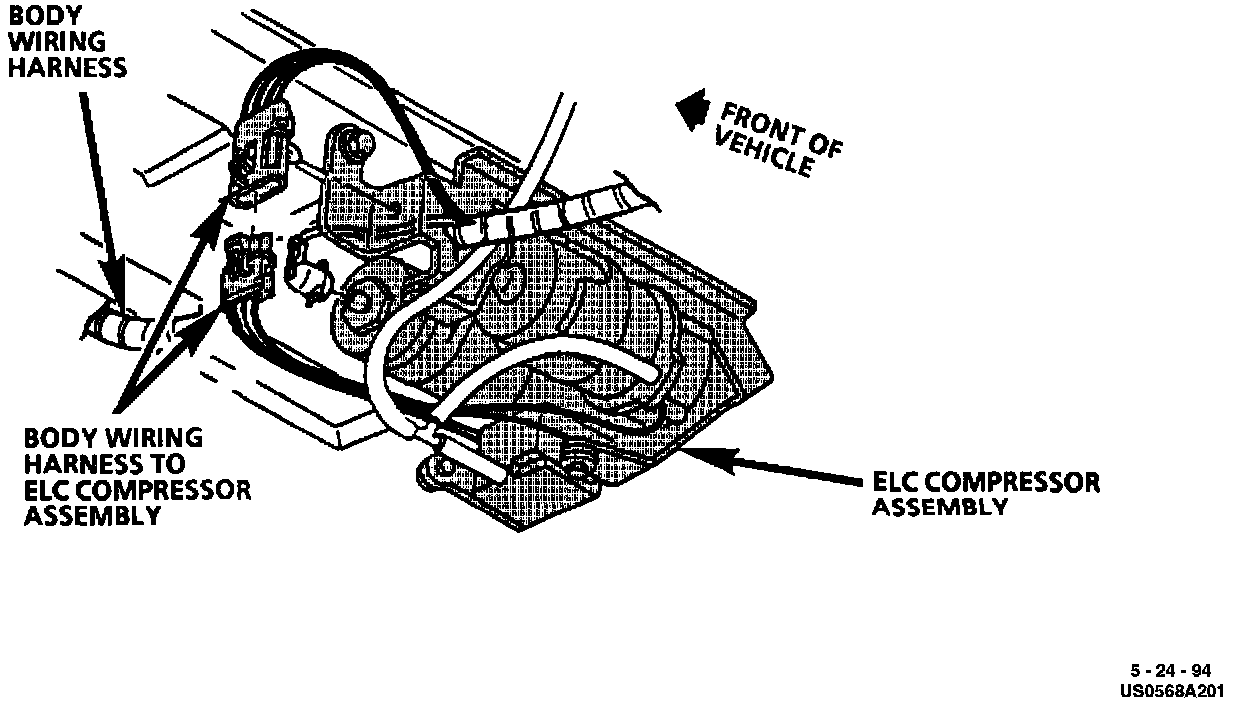 BODY WIRING HARNESS

FRONT OF VEHICLE

BODY WIRING HARNESS TO ELC COMPRESSOR ASSEMBLY

ELC COMPRESSOR ASSEMBLY

5 - 24 - 94
US0568A201