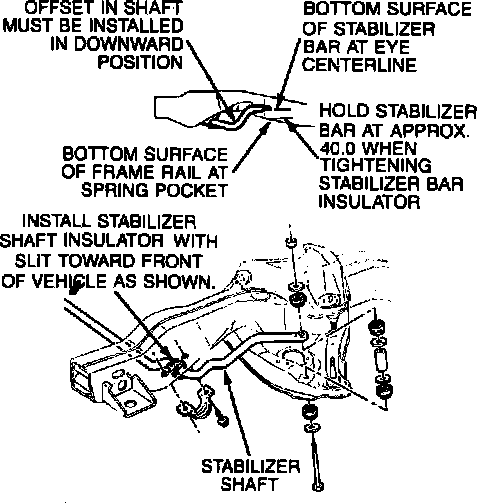 OFFSET IN SHAFT MUST BE INSTALLED IN DOWNWARD POSITION

BOTTOM SURFACE OF STABILIZER BAR AT EYE CENTERLINE

HOLD STABILIZER BAR AT APPROX. 40.0 WHEN TIGHTENING STABILIZER BAR INSULATOR

BOTTOM SURFACE OF FRAME RAIL AT SPRING POCKET

INSTALL STABILIZER SHAFT INSULATOR WITH SLIT TOWARD FRONT OF VEHICLE AS SHOWN.

STABILIZER SHAFT