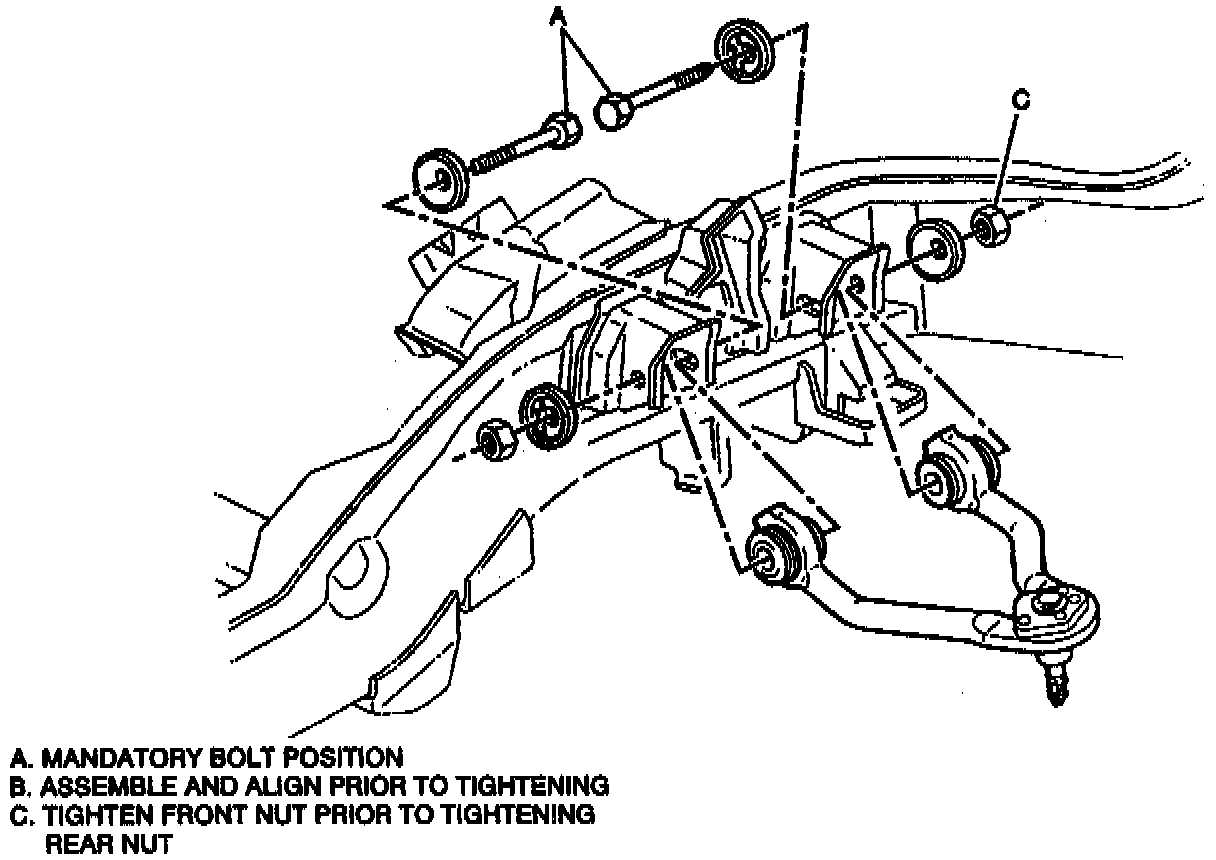 A

C

A. MANDATORY BOLT POSITION
B. ASSEMBLE AND ALIGN PRIOR TO TIGHTENING
C. TIGHTEN FRONT NUT PRIOR TO TIGHTENING REAR NUT