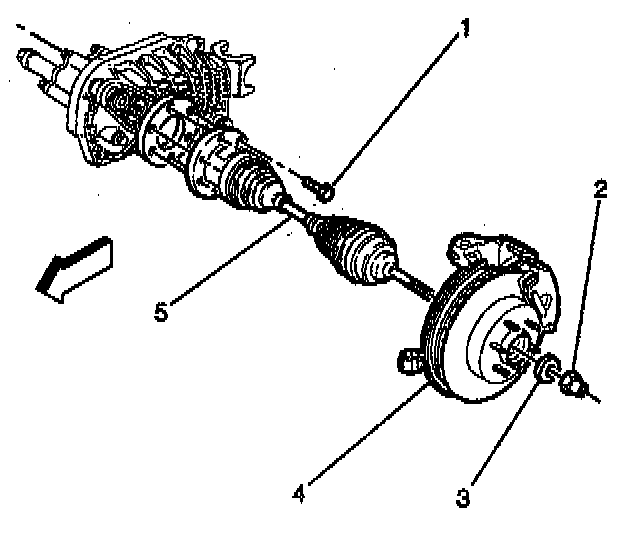 1
2
5
4
3