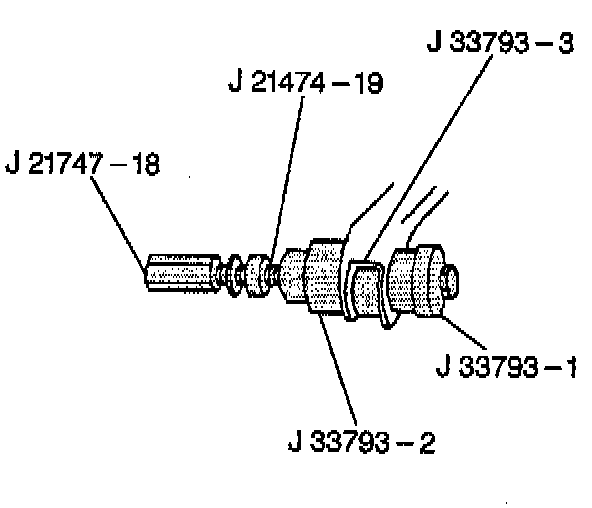 J 33793 – 3

J 21474 – 19

J 21747 – 18

J 33793 – 1

J 33793 – 2