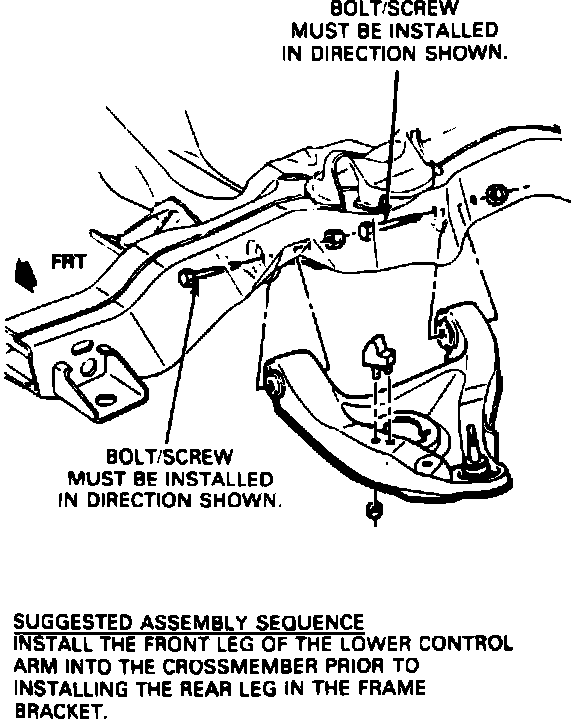 BOLT/SCREW
MUST BE INSTALLED
IN DIRECTION SHOWN.

FRT

BOLT/SCREW
MUST BE INSTALLED
IN DIRECTION SHOWN.

SUGGESTED ASSEMBLY SEQUENCE
INSTALL THE FRONT LEG OF THE LOWER CONTROL ARM INTO THE CROSSMEMBER PRIOR TO INSTALLING THE REAR LEG IN THE FRAME BRACKET.