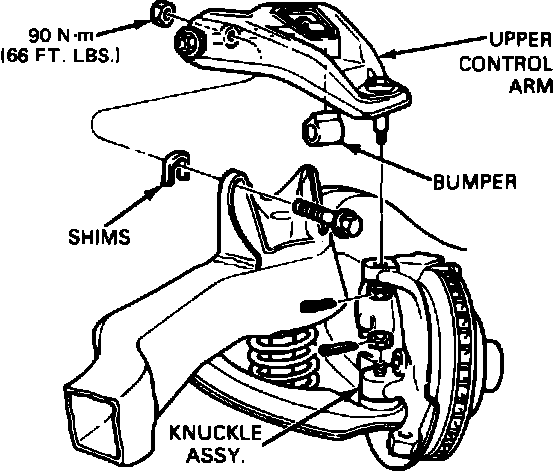 90 N·m
(66 FT. LBS.)

UPPER
CONTROL
ARM

BUMPER

SHIMS

KNUCKLE
ASSY.