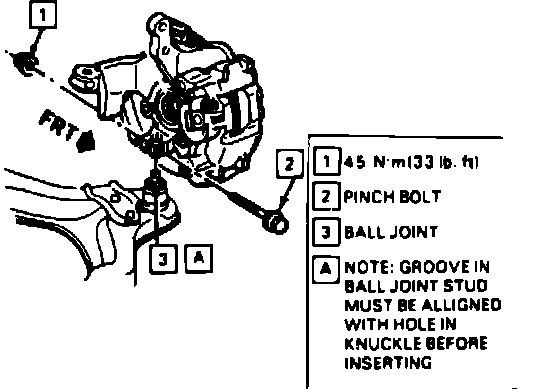 1

FRT

2

3 A

1 45 N·m(33 lb. ft)

2 PINCH BOLT

3 BALL JOINT

A NOTE: GROOVE IN BALL JOINT STUD MUST BE ALLIGNED WITH HOLE IN KNUCKLE BEFORE INSERTING