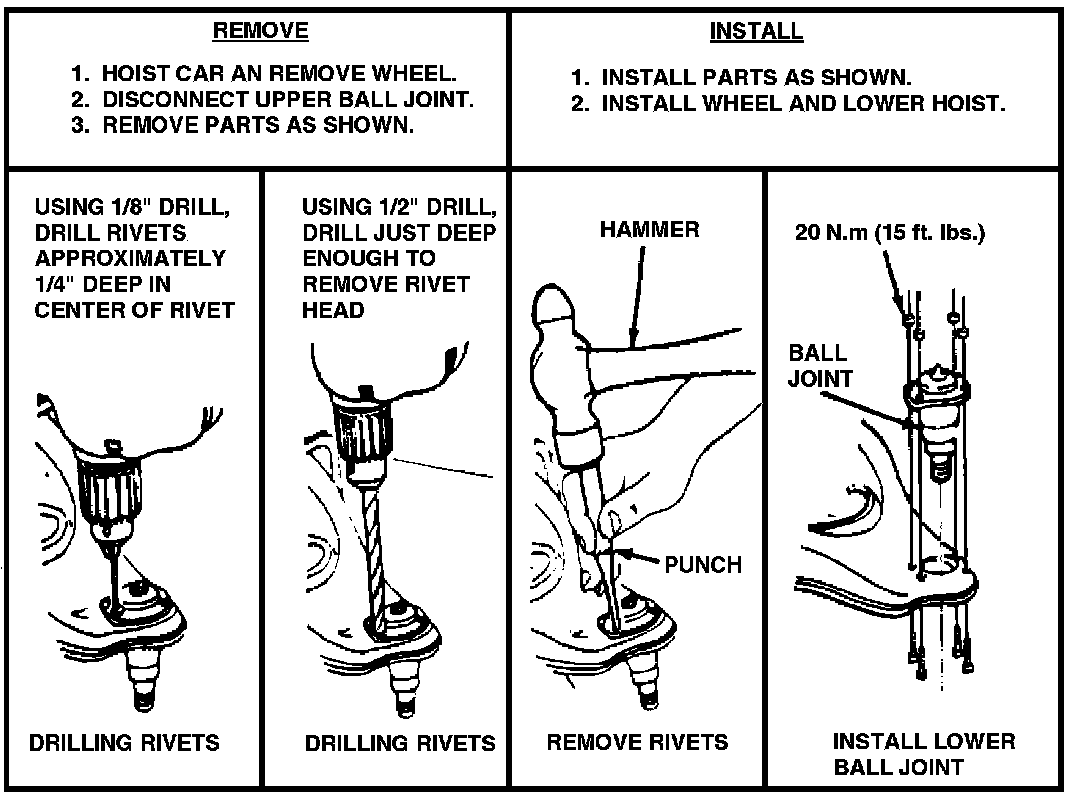 REMOVE

1. HOIST CAR AN REMOVE WHEEL.
2. DISCONNECT UPPER BALL JOINT.
3. REMOVE PARTS AS SHOWN.

INSTALL

1. INSTALL PARTS AS SHOWN.
2. INSTALL WHEEL AND LOWER HOIST.

USING 1/8" DRILL, DRILL RIVETS APPROXIMATELY 1/4" DEEP IN CENTER OF RIVET

DRILLING RIVETS

USING 1/2" DRILL, DRILL JUST DEEP ENOUGH TO REMOVE RIVET HEAD

DRILLING RIVETS

HAMMER

PUNCH

REMOVE RIVETS

20 N.m (15 ft. lbs.)

BALL JOINT

INSTALL LOWER BALL JOINT