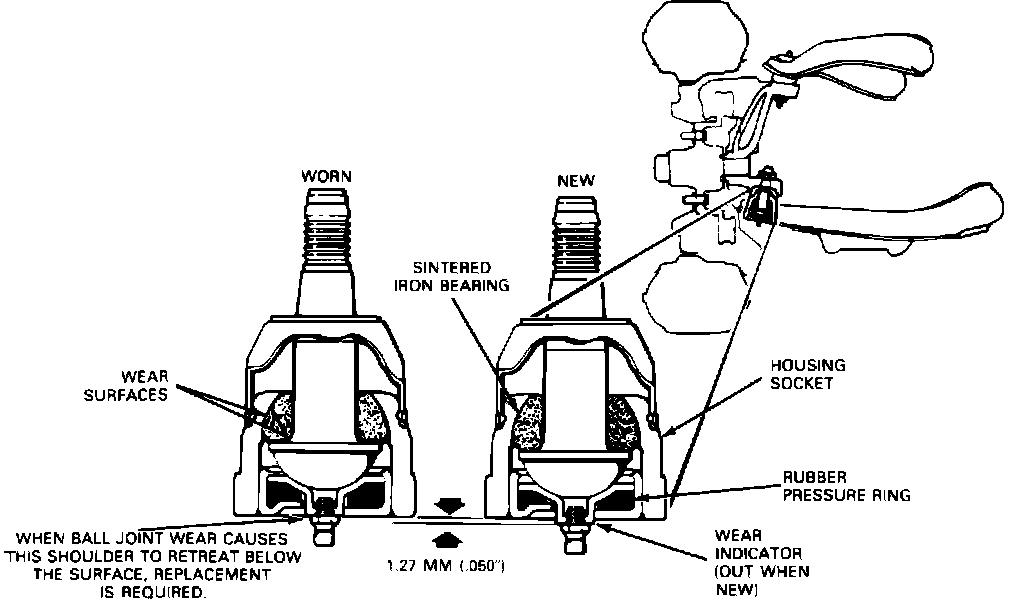 WORN

NEW

SINTERED IRON BEARING

WEAR SURFACES

HOUSING SOCKET

RUBBER PRESSURE RING

WHEN BALL JOINT WEAR CAUSES THIS SHOULDER TO RETREAT BELOW THE SURFACE, REPLACEMENT IS REQUIRED.

1.27 MM (.050")

WEAR INDICATOR (OUT WHEN NEW)