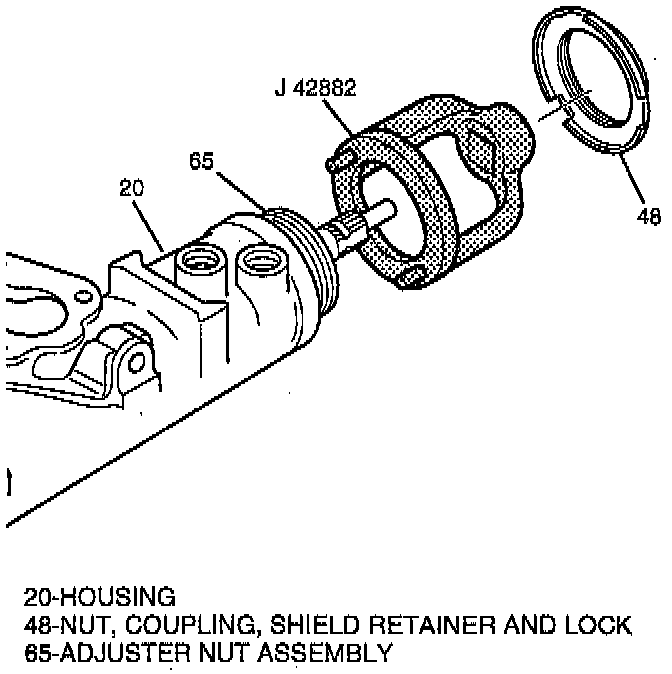 J 42882
65
20
48

20-HOUSING
48-NUT, COUPLING, SHIELD RETAINER AND LOCK
65-ADJUSTER NUT ASSEMBLY