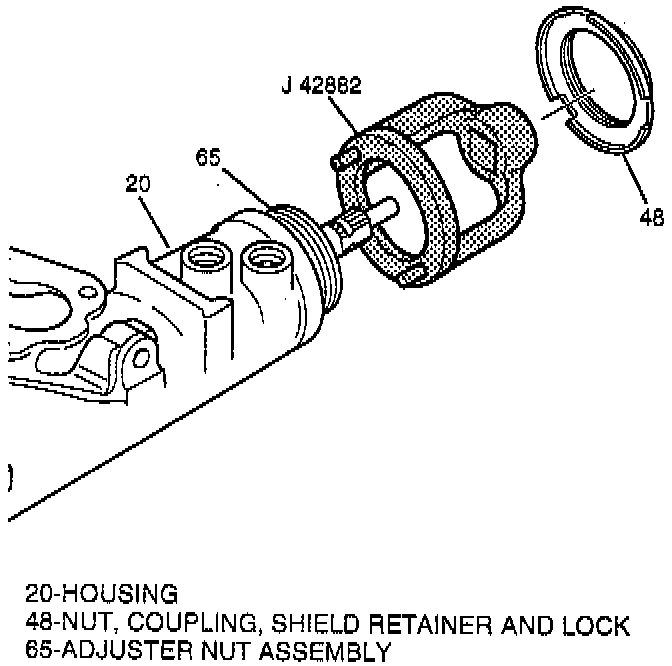 J 42882
65
20
48

20-HOUSING
48-NUT, COUPLING, SHIELD RETAINER AND LOCK
65-ADJUSTER NUT ASSEMBLY