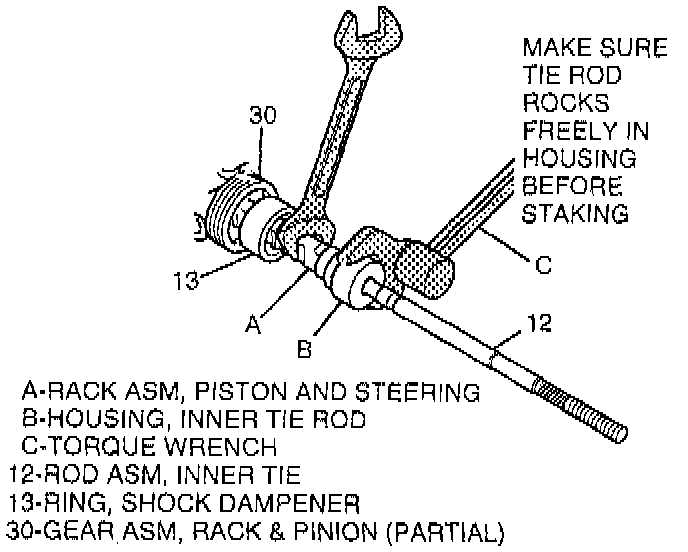 MAKE SURE TIE ROD ROCKS FREELY IN HOUSING BEFORE STAKING

30

13

A

B

C

12

A-RACK ASM, PISTON AND STEERING
B-HOUSING, INNER TIE ROD
C-TORQUE WRENCH
12-ROD ASM, INNER TIE
13-RING, SHOCK DAMPENER
30-GEAR ASM, RACK & PINION (PARTIAL)