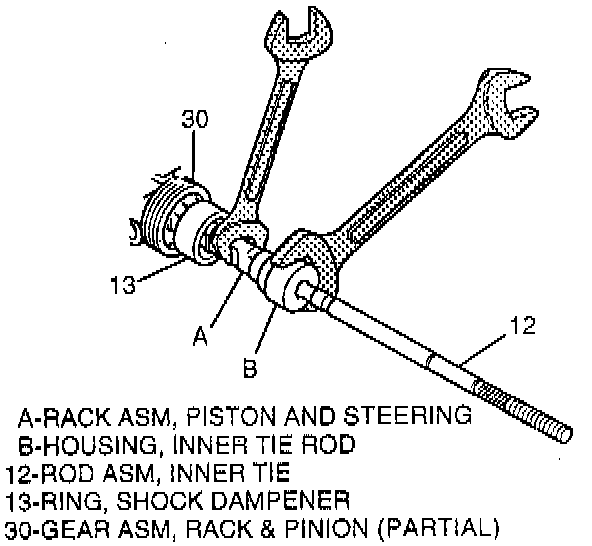 30

13

A

B

12

A-RACK ASM, PISTON AND STEERING
B-HOUSING, INNER TIE ROD
12-ROD ASM, INNER TIE
13-RING, SHOCK DAMPENER
30-GEAR ASM, RACK & PINION (PARTIAL)