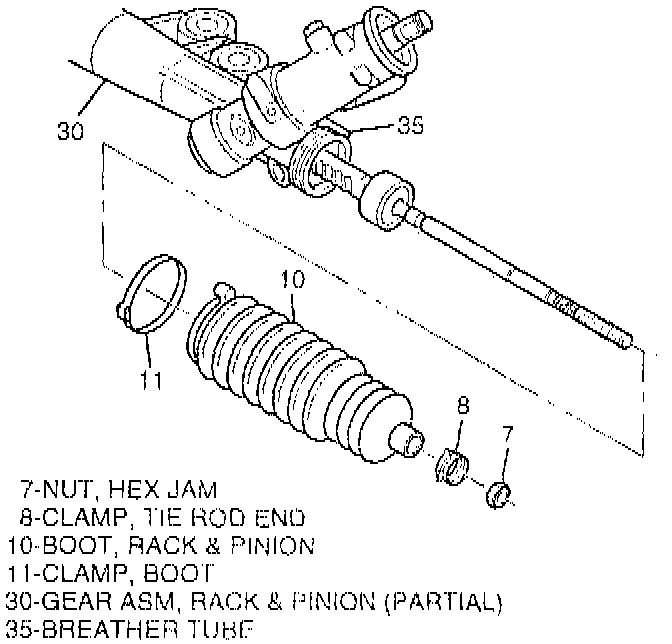 30

35

10

11

8

7

7-NUT, HEX JAM
8-CLAMP, TIE ROD END
10-BOOT, RACK & PINION
11-CLAMP, BOOT
30-GEAR ASM, RACK & PINION (PARTIAL)
35-BREATHER TUBE