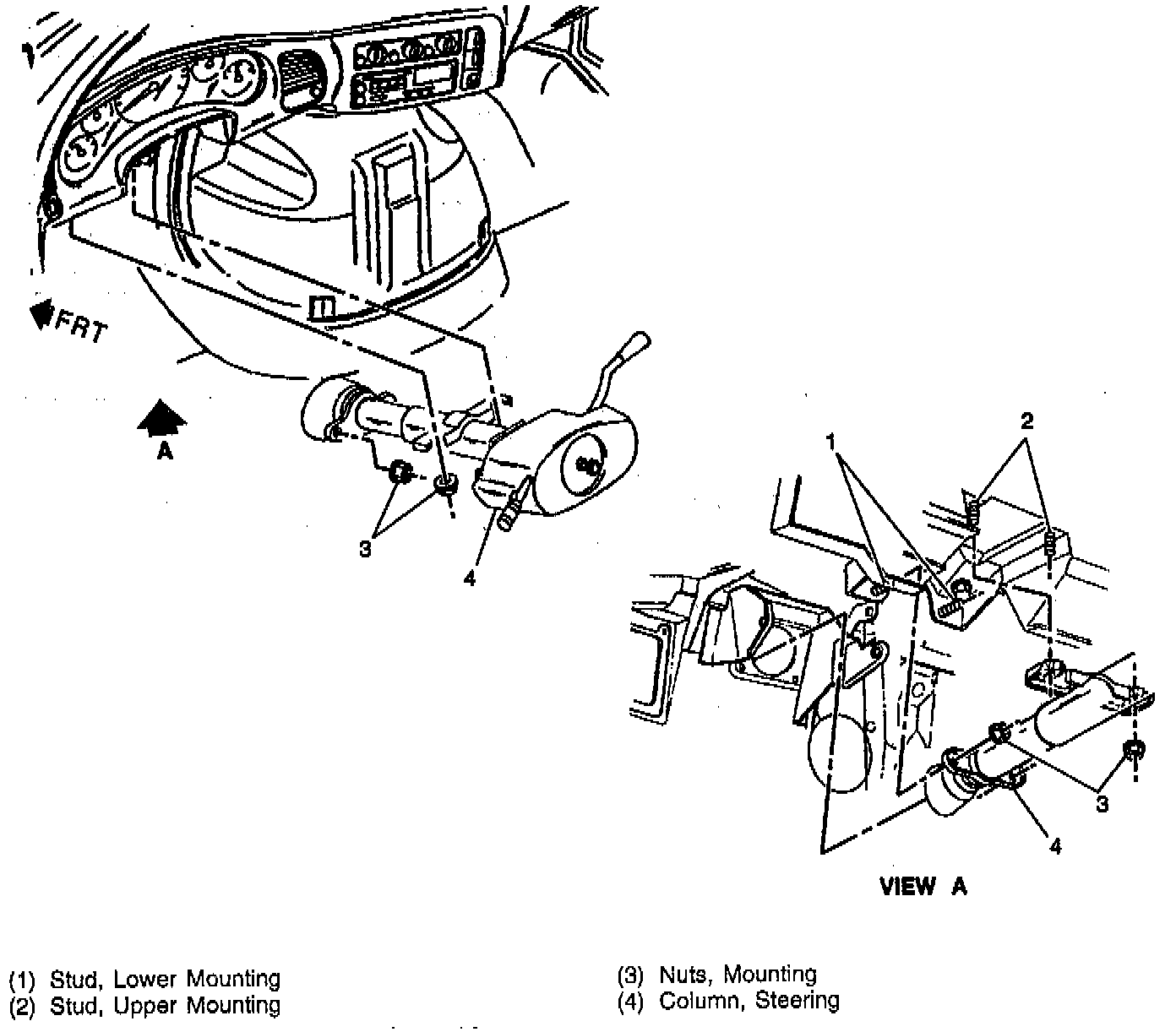 FRT

A

3

4

1

2

3

4

VIEW A

(1) Stud, Lower Mounting
(2) Stud, Upper Mounting

(3) Nuts, Mounting
(4) Column, Steering