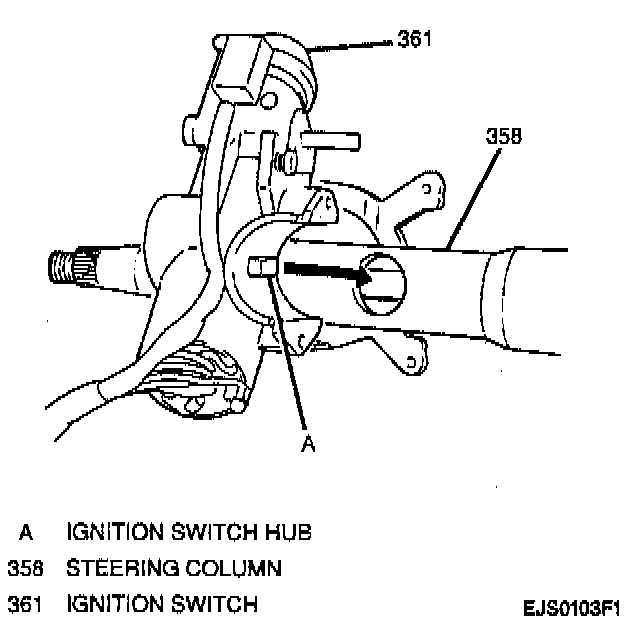 361

358

A

A IGNITION SWITCH HUB
358 STEERING COLUMN
361 IGNITION SWITCH

EJS0103F1