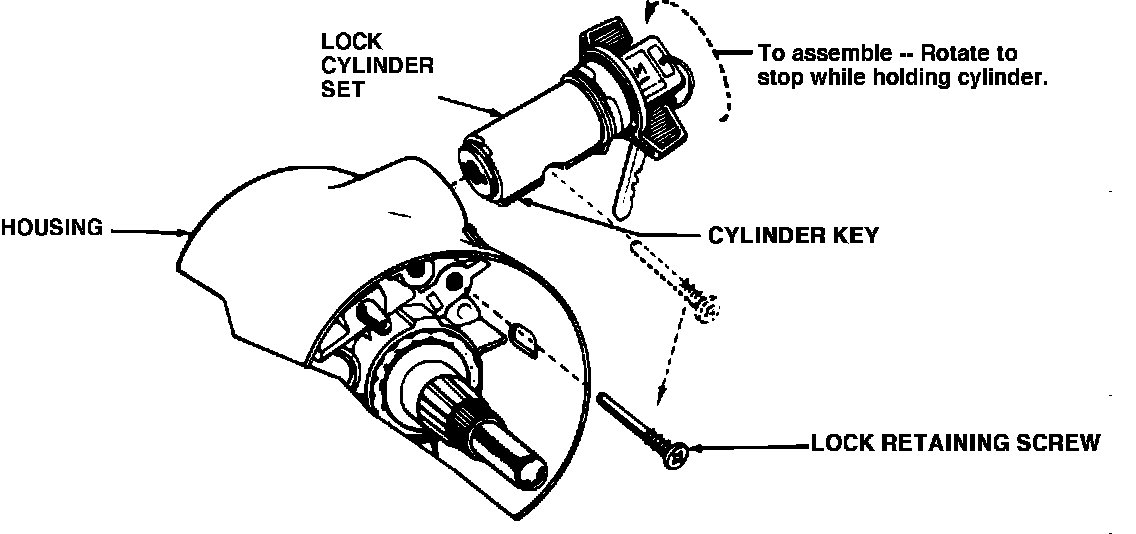 LOCK CYLINDER SET

To assemble -- Rotate to stop while holding cylinder.

HOUSING

CYLINDER KEY

LOCK RETAINING SCREW