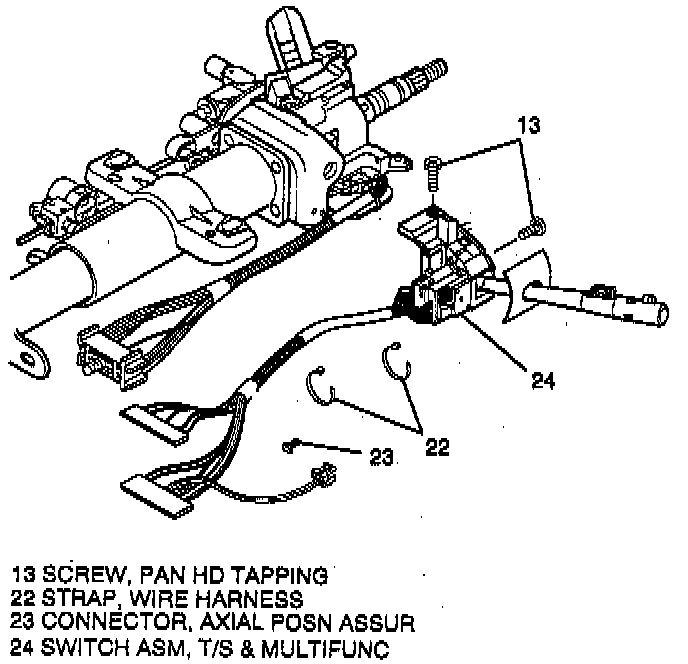 13

24

22

23

13 SCREW, PAN HD TAPPING
22 STRAP, WIRE HARNESS
23 CONNECTOR, AXIAL POSN ASSUR
24 SWITCH ASM, T/S & MULTIFUNC