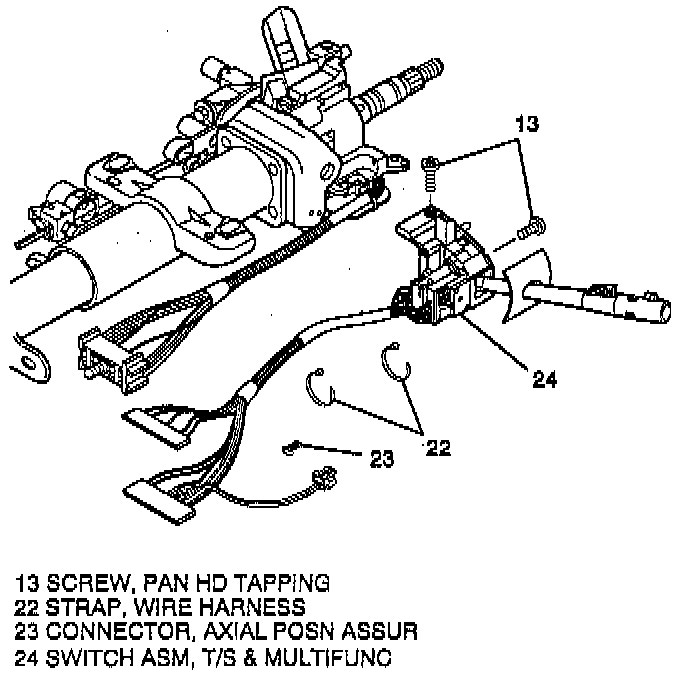 13

24

22

23

13 SCREW, PAN HD TAPPING
22 STRAP, WIRE HARNESS
23 CONNECTOR, AXIAL POSN ASSUR
24 SWITCH ASM, T/S & MULTIFUNC