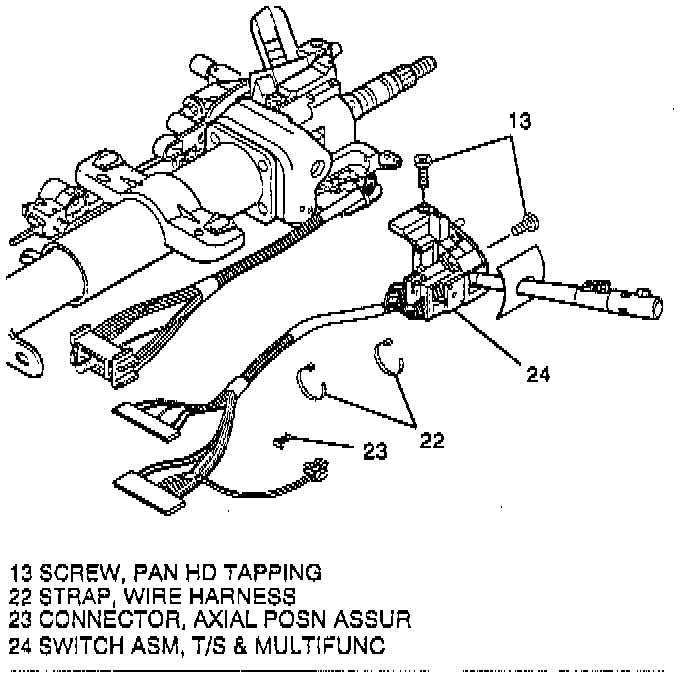 13

24

22

23

13 SCREW, PAN HD TAPPING
22 STRAP, WIRE HARNESS
23 CONNECTOR, AXIAL POSN ASSUR
24 SWITCH ASM, T/S & MULTIFUNC