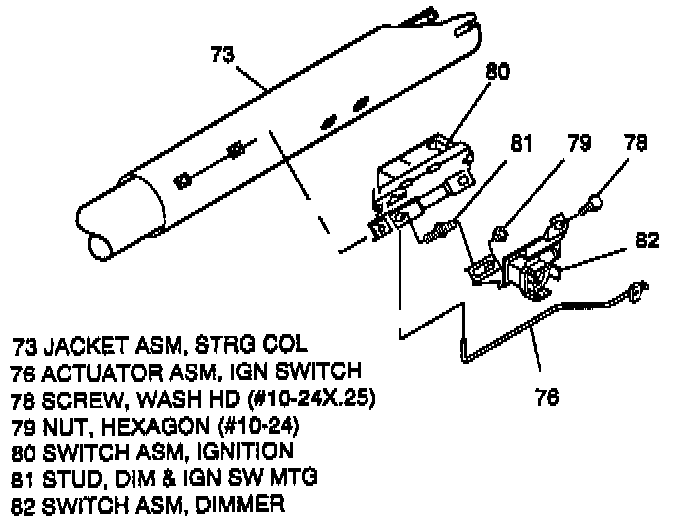 73
80
81
79
78
82
76

73 JACKET ASM, STRG COL
76 ACTUATOR ASM, IGN SWITCH
78 SCREW, WASH HD (#10-24X.25)
79 NUT, HEXAGON (#10-24)
80 SWITCH ASM, IGNITION
81 STUD, DIM & IGN SW MTG
82 SWITCH ASM, DIMMER