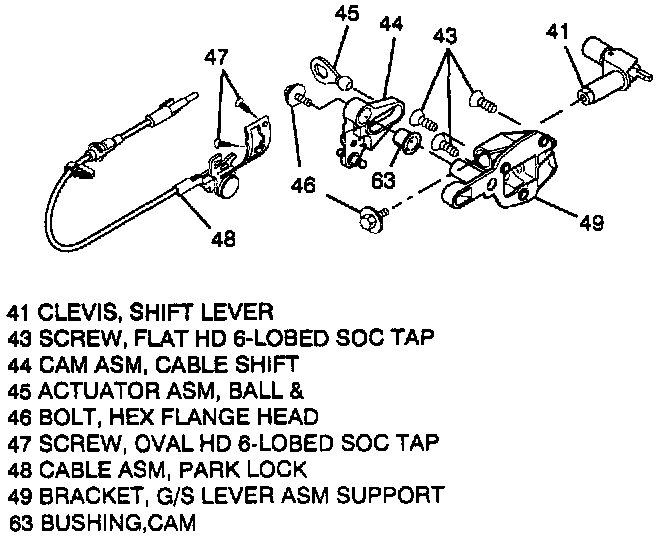 45
44
43
41
47
46
63
49
48

41 CLEVIS, SHIFT LEVER
43 SCREW, FLAT HD 6-LOBED SOC TAP
44 CAM ASM, CABLE SHIFT
45 ACTUATOR ASM, BALL &
46 BOLT, HEX FLANGE HEAD
47 SCREW, OVAL HD 6-LOBED SOC TAP
48 CABLE ASM, PARK LOCK
49 BRACKET, G/S LEVER ASM SUPPORT
63 BUSHING,CAM