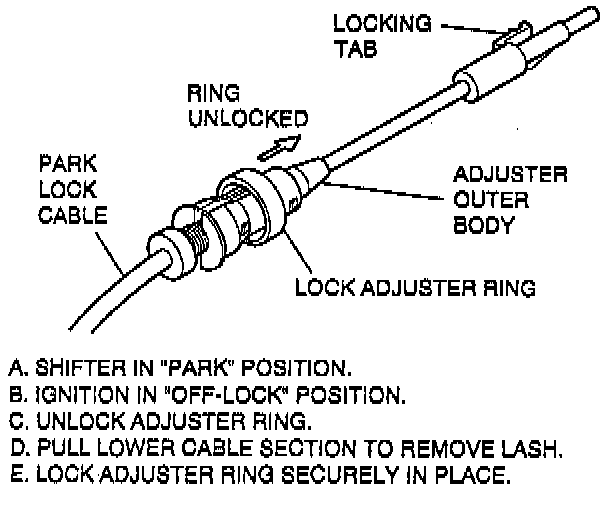 LOCKING TAB

RING UNLOCKED

PARK LOCK CABLE

ADJUSTER OUTER BODY

LOCK ADJUSTER RING

A. SHIFTER IN "PARK" POSITION.
B. IGNITION IN "OFF-LOCK" POSITION.
C. UNLOCK ADJUSTER RING.
D. PULL LOWER CABLE SECTION TO REMOVE LASH.
E. LOCK ADJUSTER RING SECURELY IN PLACE.