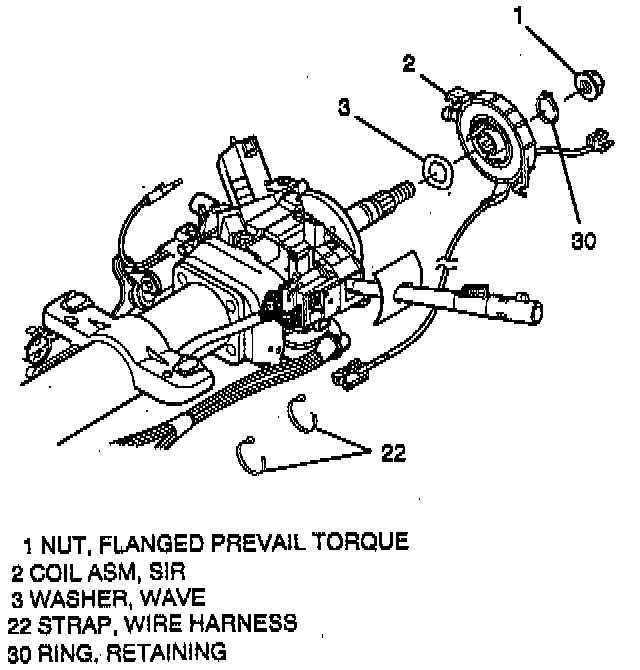 1
2
3
30
22

1 NUT, FLANGED PREVAIL TORQUE
2 COIL ASM, SIR
3 WASHER, WAVE
22 STRAP, WIRE HARNESS
30 RING, RETAINING