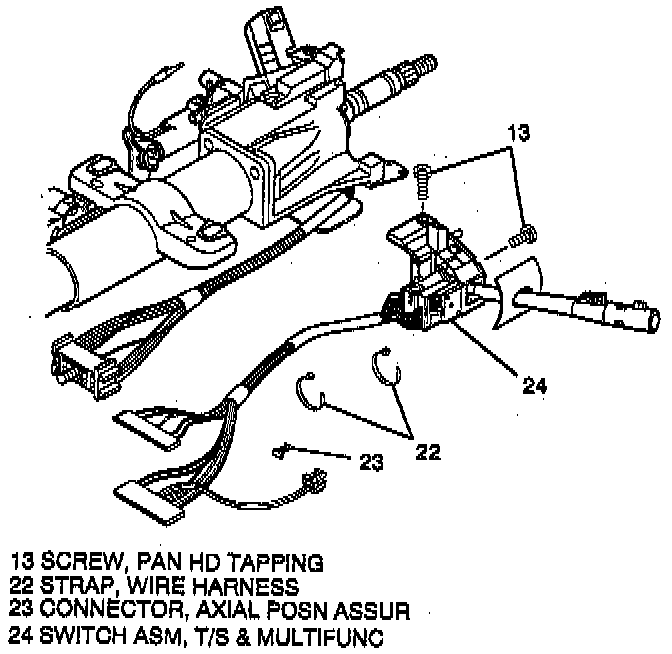 13

24

22

23

13 SCREW, PAN HD TAPPING
22 STRAP, WIRE HARNESS
23 CONNECTOR, AXIAL POSN ASSUR
24 SWITCH ASM, T/S & MULTIFUNC