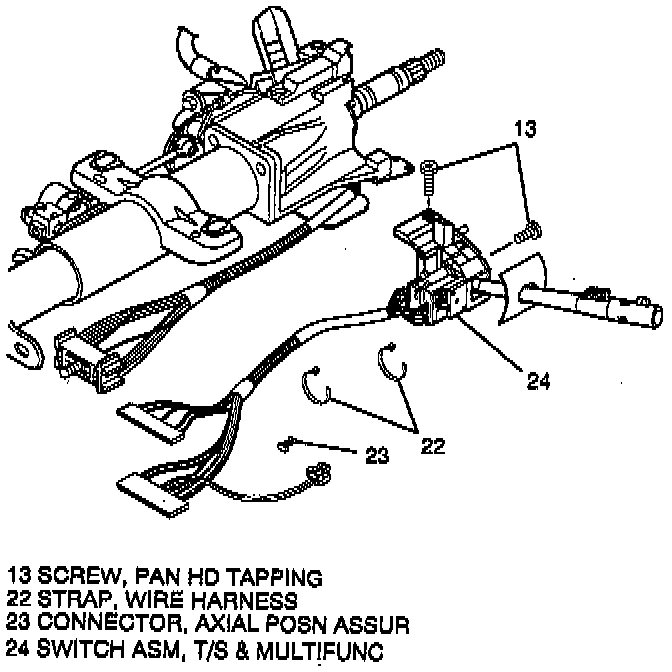 13

24

22

23

13 SCREW, PAN HD TAPPING
22 STRAP, WIRE HARNESS
23 CONNECTOR, AXIAL POSN ASSUR
24 SWITCH ASM, T/S & MULTIFUNC