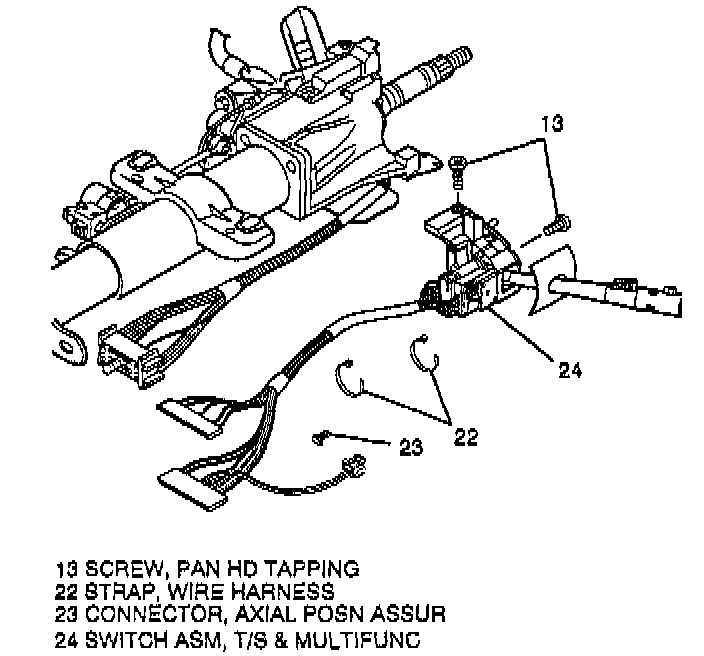 13

24

22

23

13 SCREW, PAN HD TAPPING
22 STRAP, WIRE HARNESS
23 CONNECTOR, AXIAL POSN ASSUR
24 SWITCH ASM, T/S & MULTIFUNC