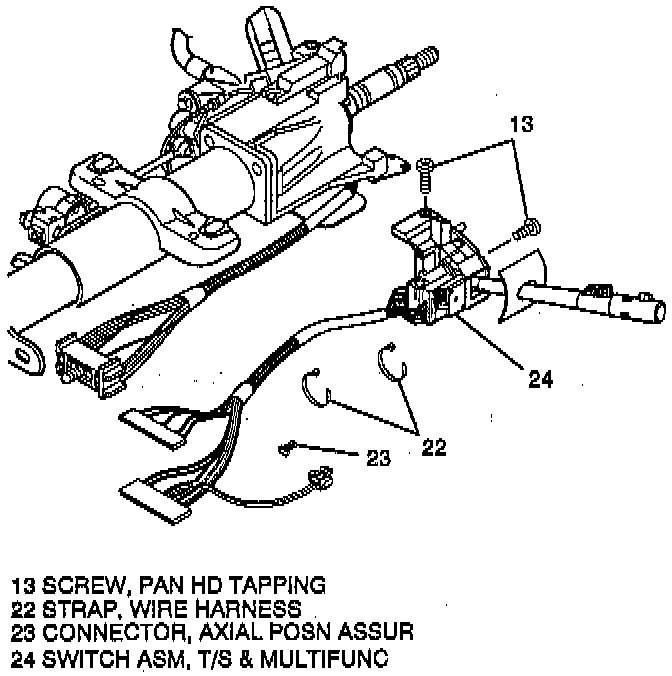 13
24
22
23

13 SCREW, PAN HD TAPPING
22 STRAP, WIRE HARNESS
23 CONNECTOR, AXIAL POSN ASSUR
24 SWITCH ASM, T/S & MULTIFUNC