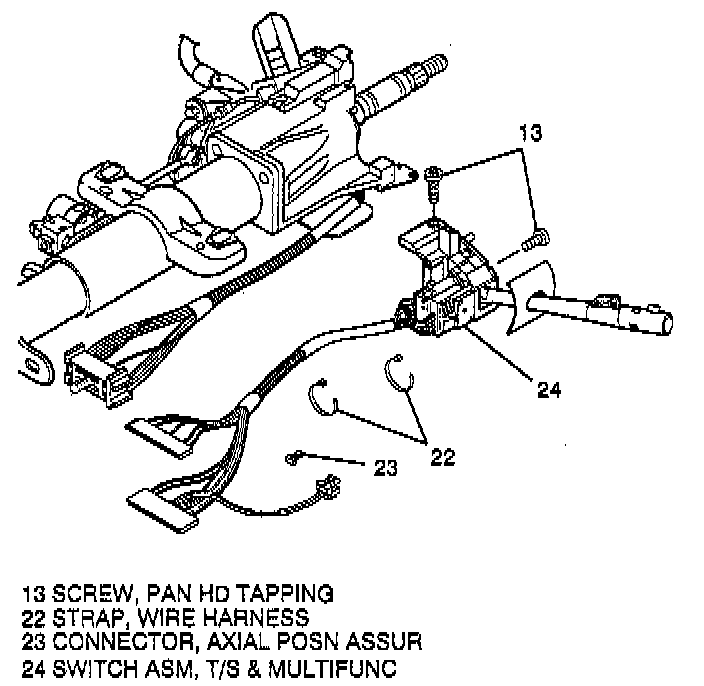 13

24

22

23

13 SCREW, PAN HD TAPPING
22 STRAP, WIRE HARNESS
23 CONNECTOR, AXIAL POSN ASSUR
24 SWITCH ASM, T/S & MULTIFUNC