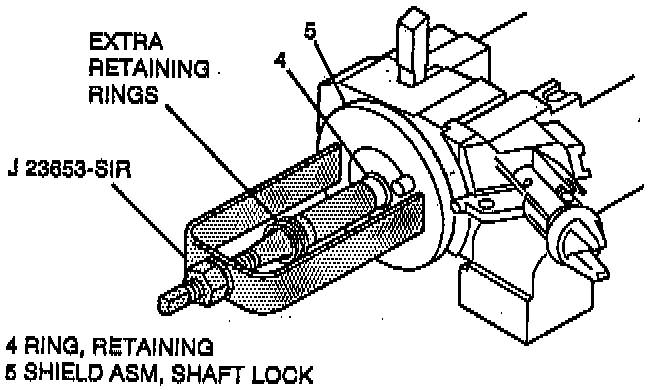 EXTRA RETAINING RINGS

5

4

J 23653-SIR

4 RING, RETAINING
5 SHIELD ASM, SHAFT LOCK